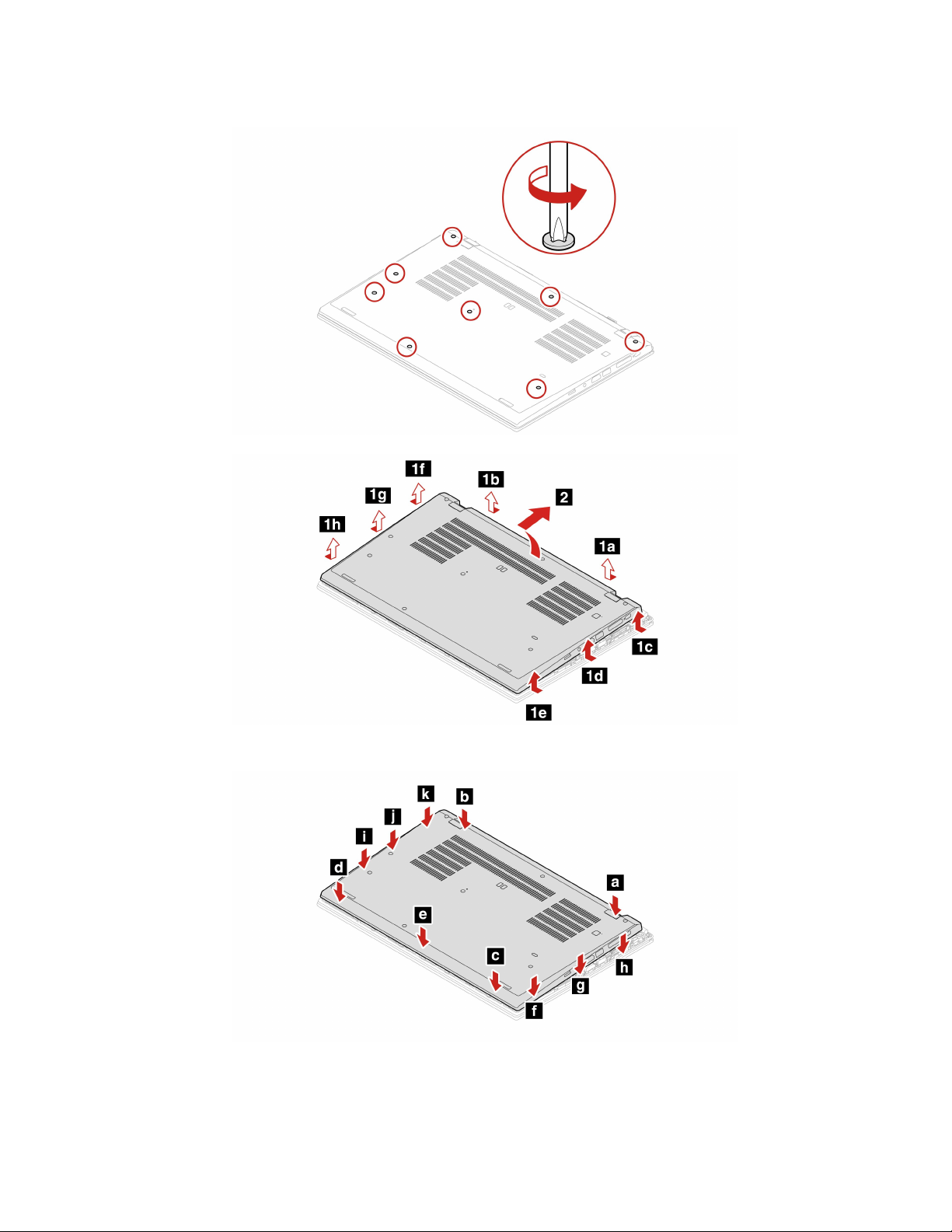 1f
1b
1g
2
1h
1a
1c
1d
1e

k
b
j
i
d
a
e
c
h
g
f