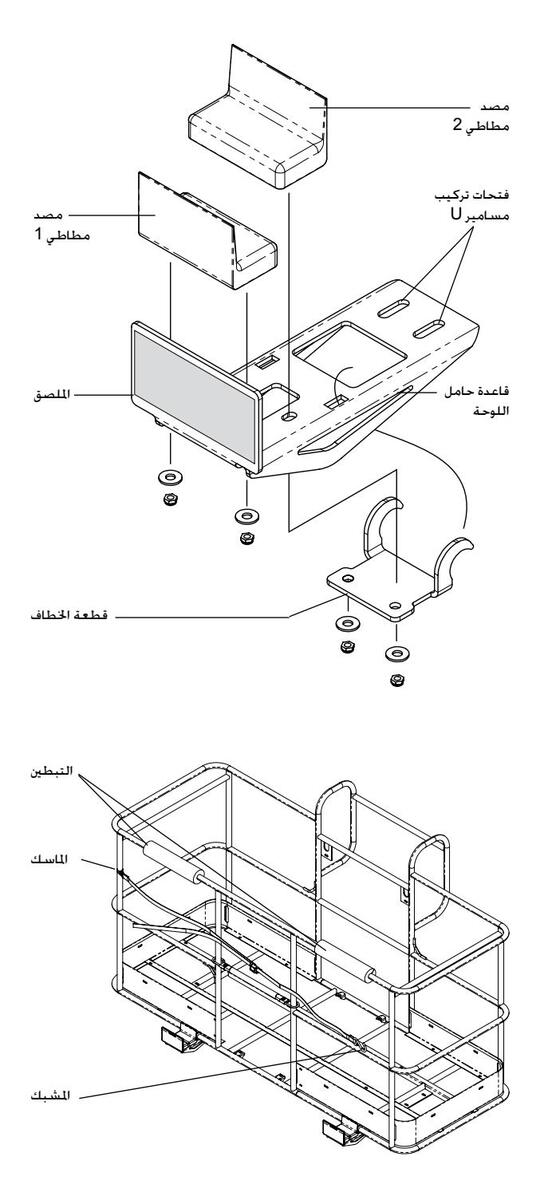 مصد
مطاطي 2

فتحات تركيب
مسامير U

مصد
مطاطي 1

الملصق

قاعدة حامل
اللوحة

قطعة الخطاف

التبطين

الماسك

المشبك