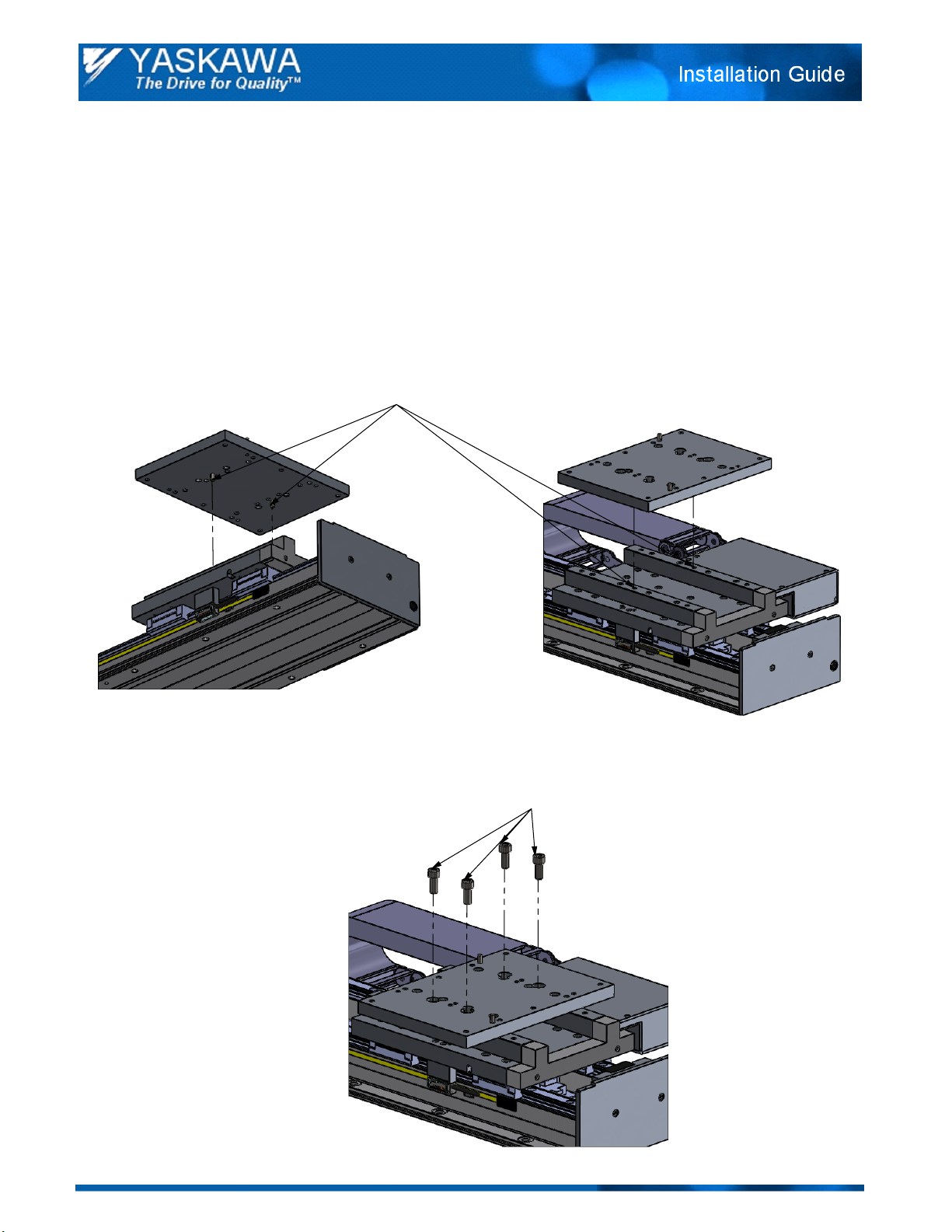 YASKAWA
The Drive for Quality™

Installation Guide