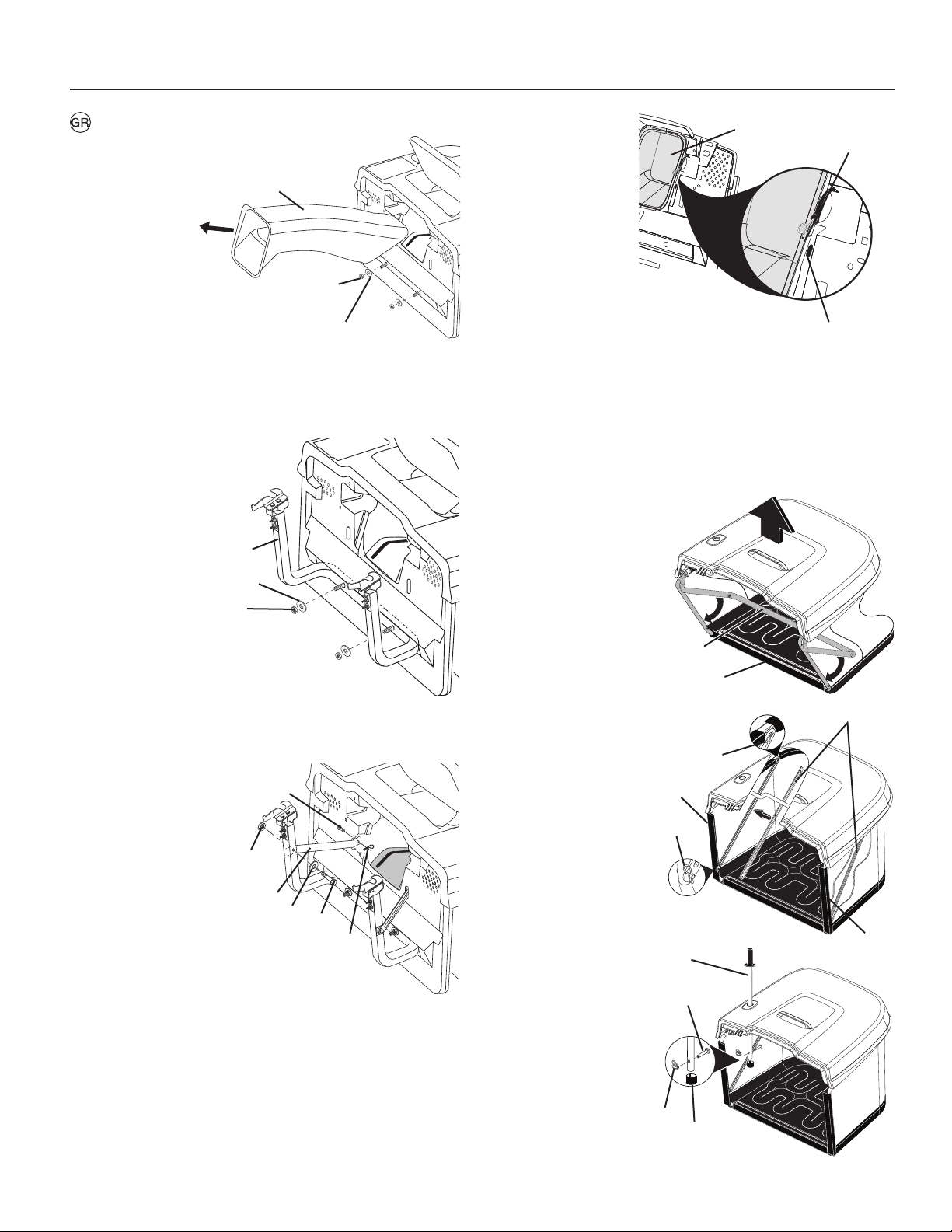 GR