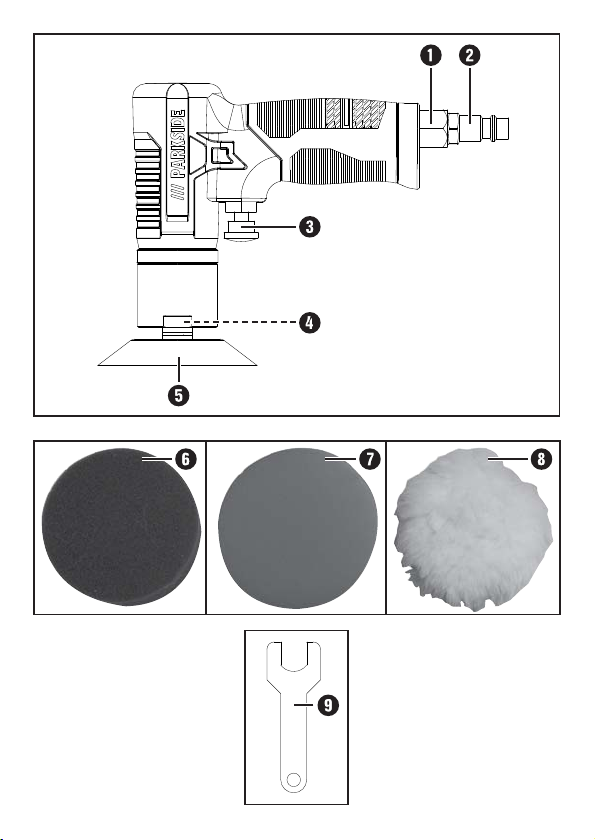 1
2
/// PARKSIDE
3
4
5
6
7
8
9