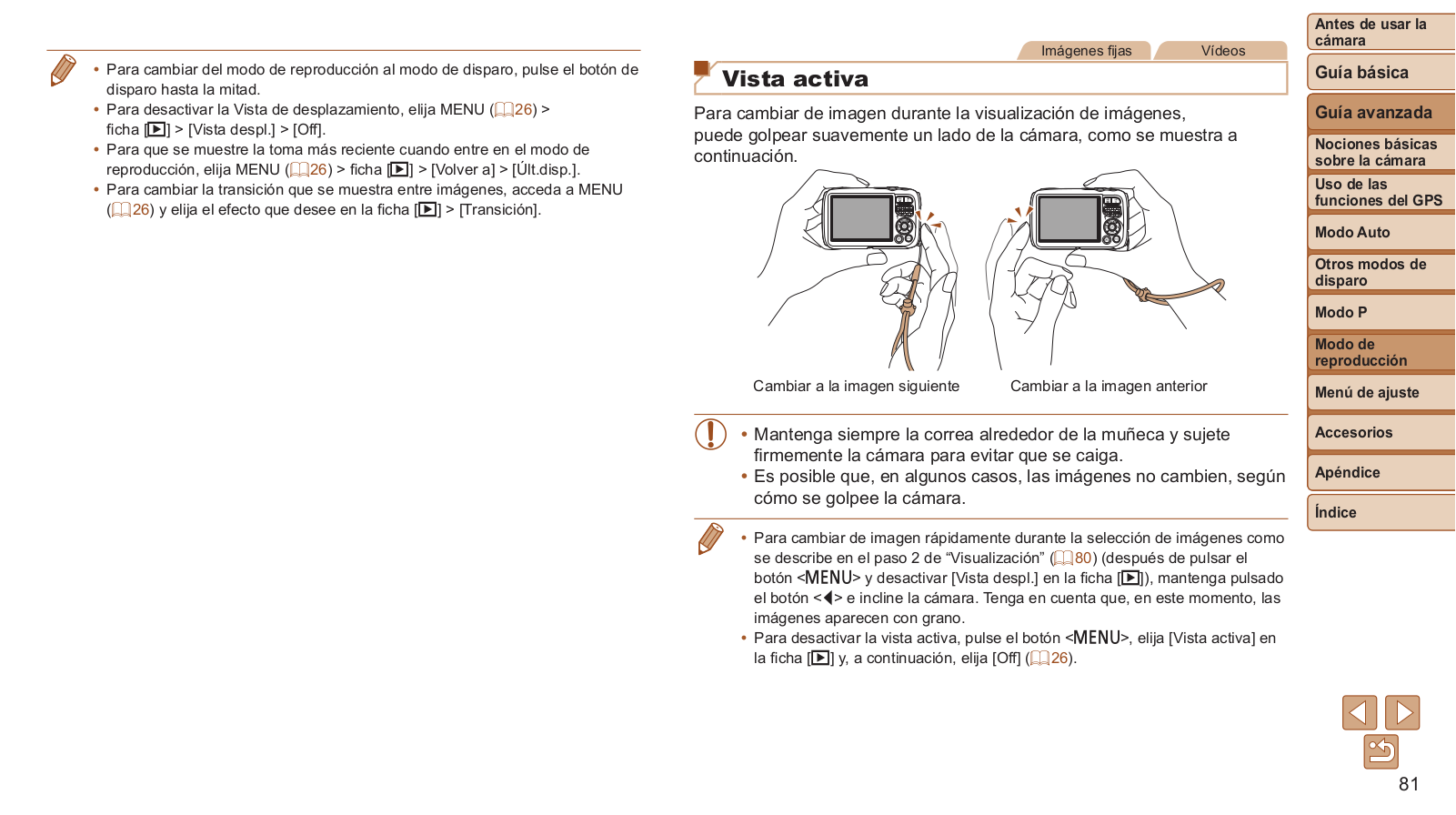 • Para cambiar del modo de reproducción al modo de disparo, pulse el botón de disparo hasta la mitad.
• Para desactivar la Vista de desplazamiento, elija MENU (26) > ficha [▶] > [Vista despl.] > [Off].
• Para que se muestre la toma más reciente cuando entre en el modo de reproducción, elija MENU (26) > ficha [▶] > [Volver a] > [Últ.disp.].
• Para cambiar la transición que se muestra entre imágenes, acceda a MENU (26) y elija el efecto que desee en la ficha [▶] > [Transición].

Imágenes fijas
Vídeos

Vista activa

Para cambiar de imagen durante la visualización de imágenes, puede golpear suavemente un lado de la cámara, como se muestra a continuación.

Cambiar a la imagen siguiente
Cambiar a la imagen anterior

• Mantenga siempre la correa alrededor de la muñeca y sujete firmemente la cámara para evitar que se caiga.
• Es posible que, en algunos casos, las imágenes no cambien, según cómo se golpee la cámara.

• Para cambiar de imagen rápidamente durante la selección de imágenes como se describe en el paso 2 de "Visualización" (80) (después de pulsar el botón <MENU> y desactivar [Vista despl.] en la ficha [▶]), mantenga pulsado el botón <◀> e incline la cámara. Tenga en cuenta que, en este momento, las imágenes aparecen con grano.
• Para desactivar la vista activa, pulse el botón <MENU>, elija [Vista activa] en la ficha [▶] y, a continuación, elija [Off] (26).

Antes de usar la cámara
Guía básica
Guía avanzada
Nociones básicas sobre la cámara
Uso de las funciones del GPS
Modo Auto
Otros modos de disparo
Modo P
Modo de reproducción
Menú de ajuste
Accesorios
Apéndice
Índice

81