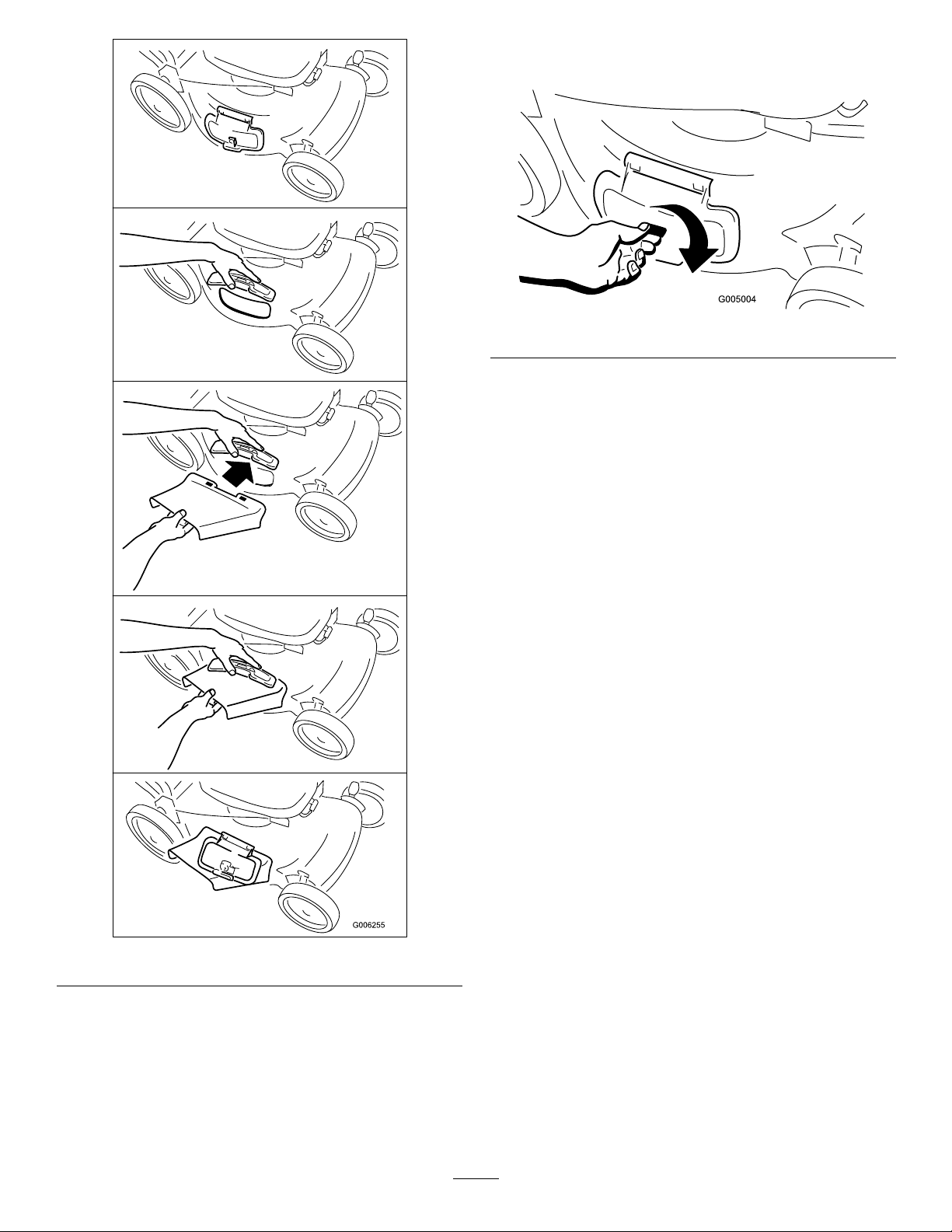 G006255

G005004