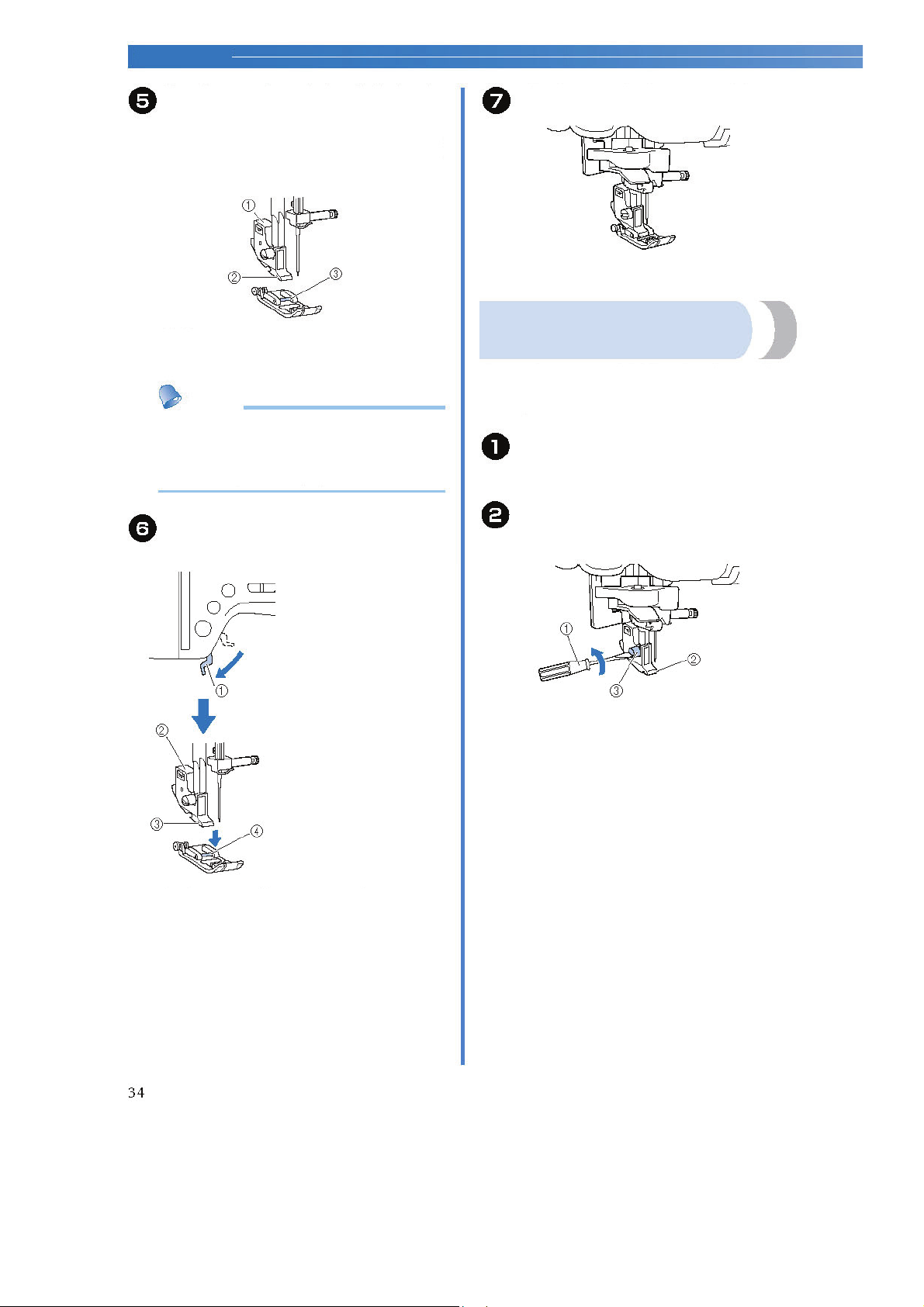 5

①
②
③

6

①
②
③
④

7

1

2

①
②
③

34