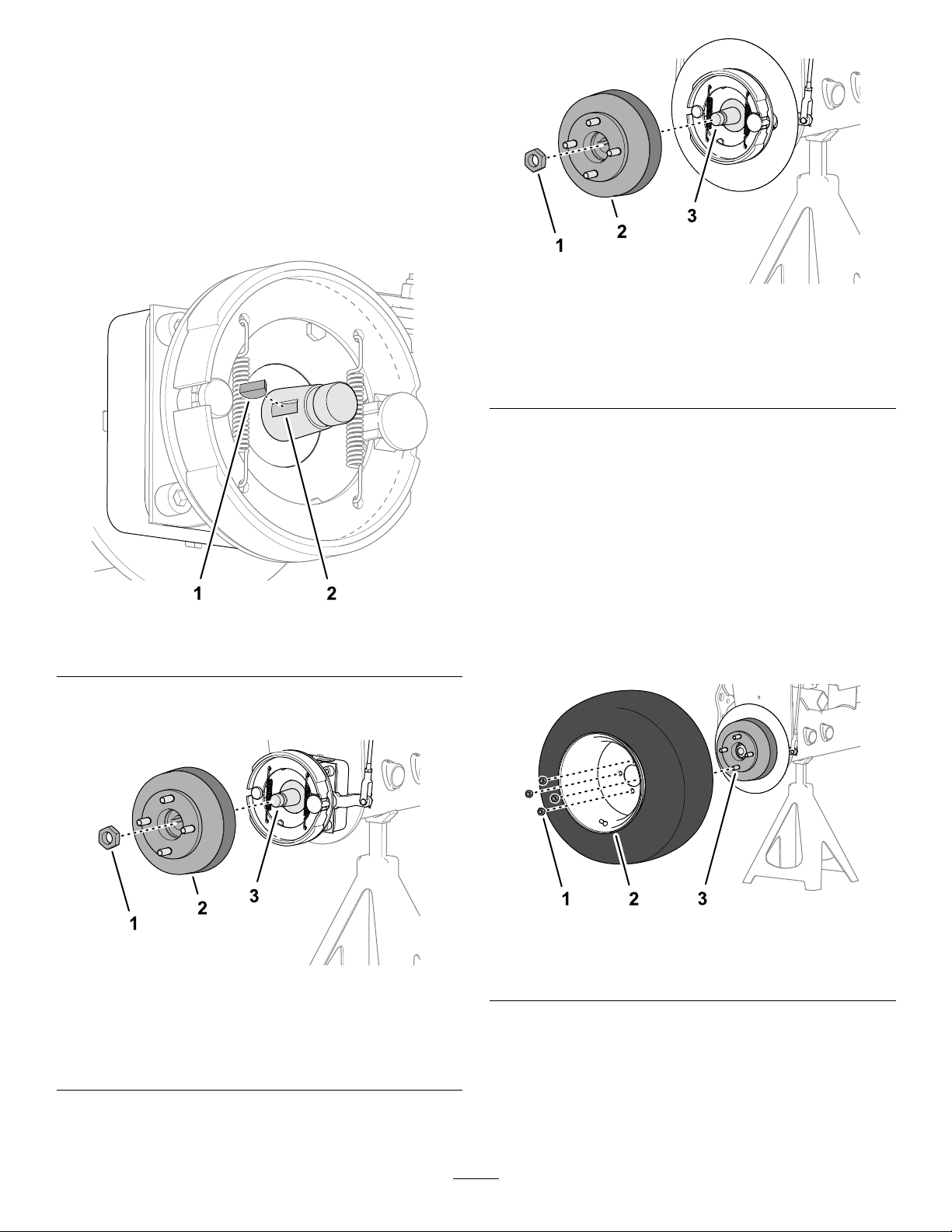 1
2

1
2
3

1
2
3

1
2
3