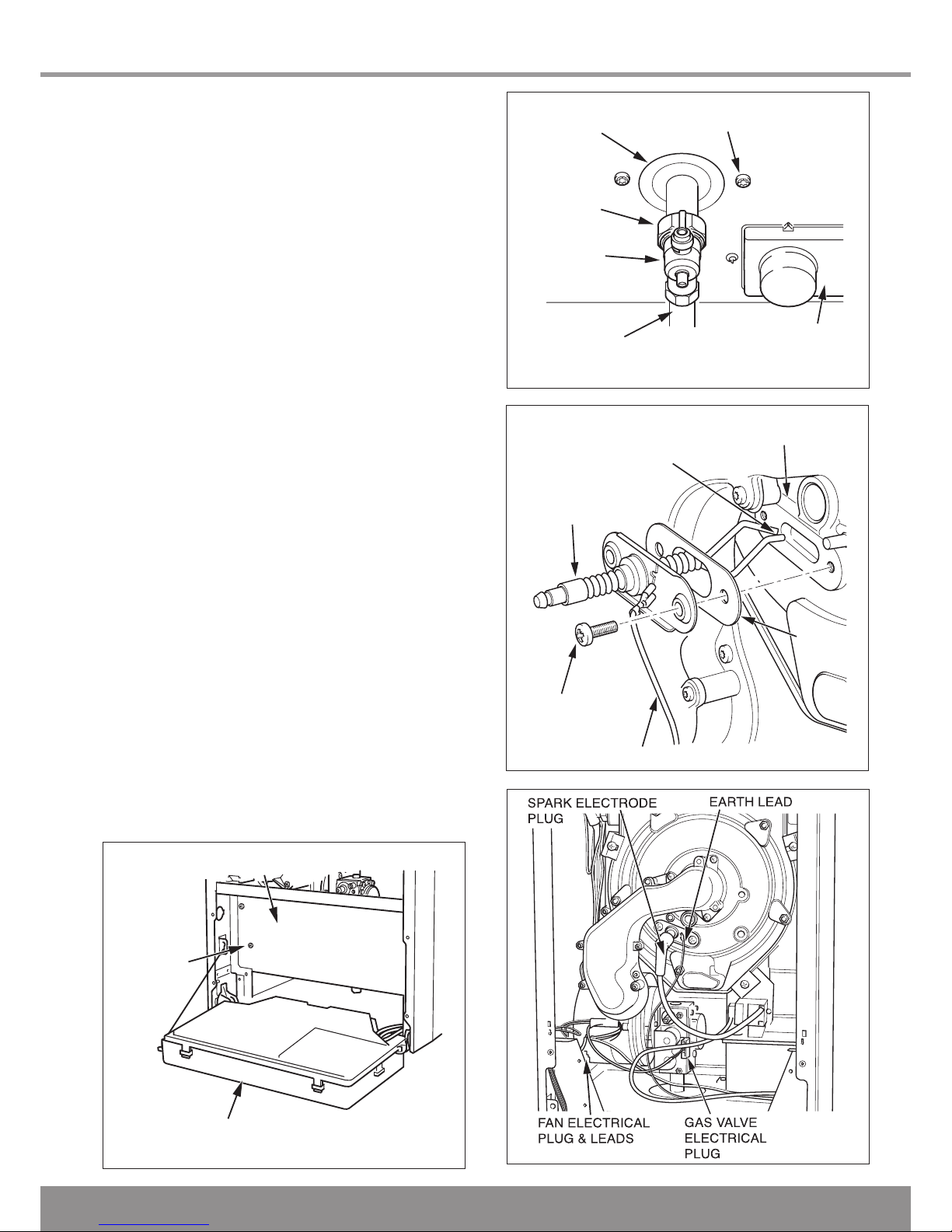 SPARK ELECTRODE PLUG

EARTH LEAD

FAN ELECTRICAL PLUG & LEADS

GAS VALVE ELECTRICAL PLUG