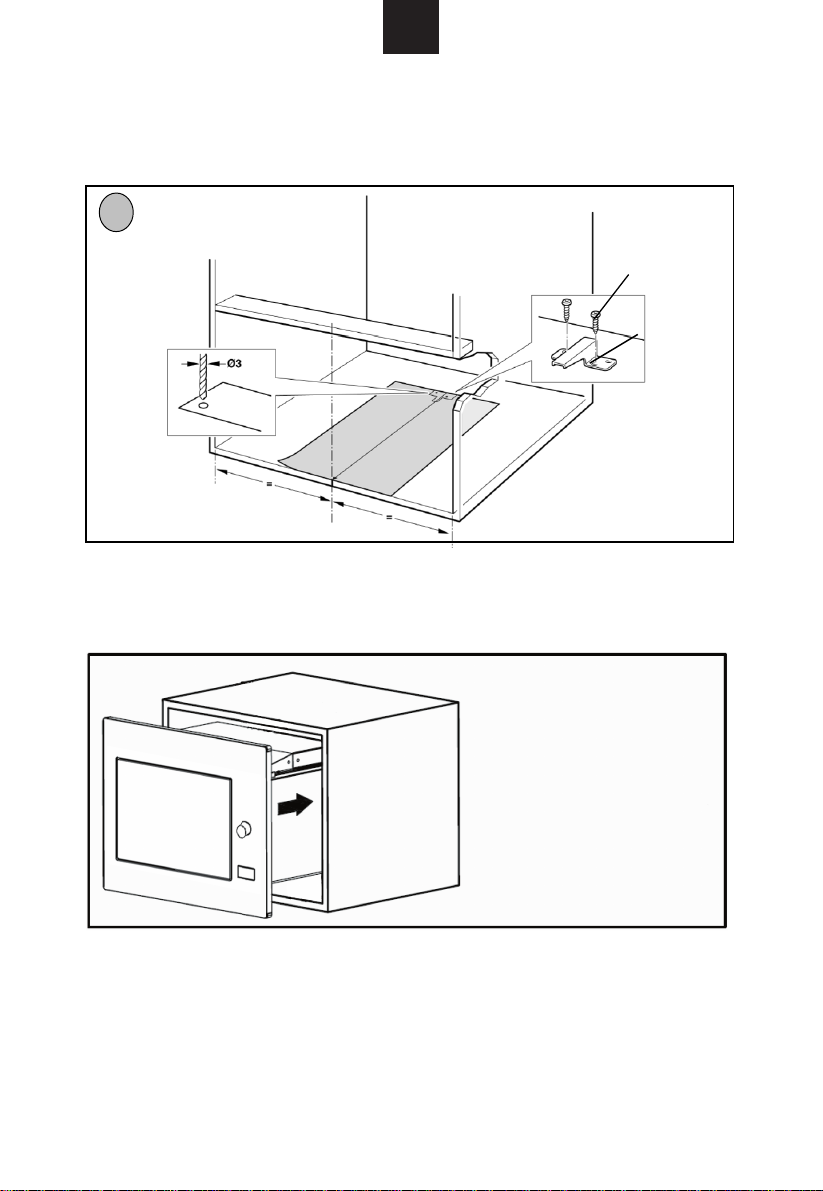 Ø3

=

=