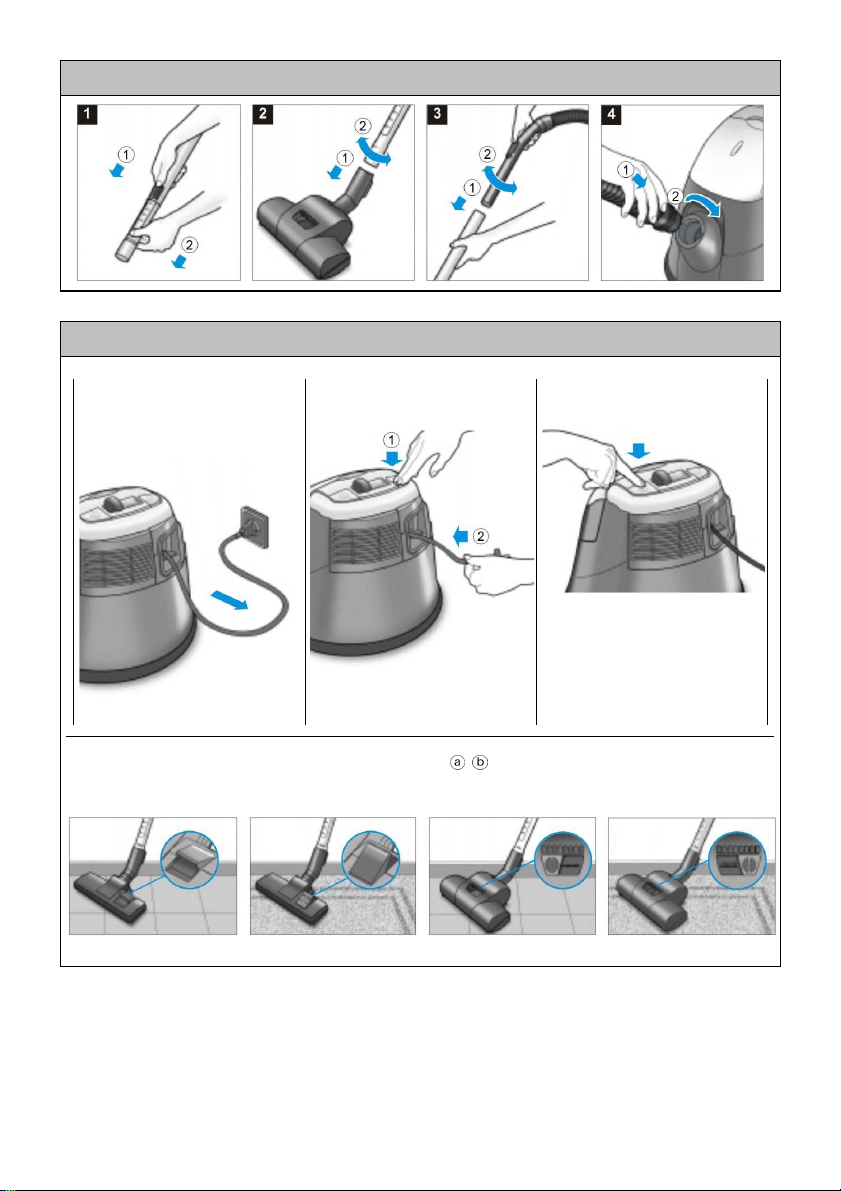 1
①
②
2
②
①
3
②
①
4
①
②

①
②

ⓐ ⓑ