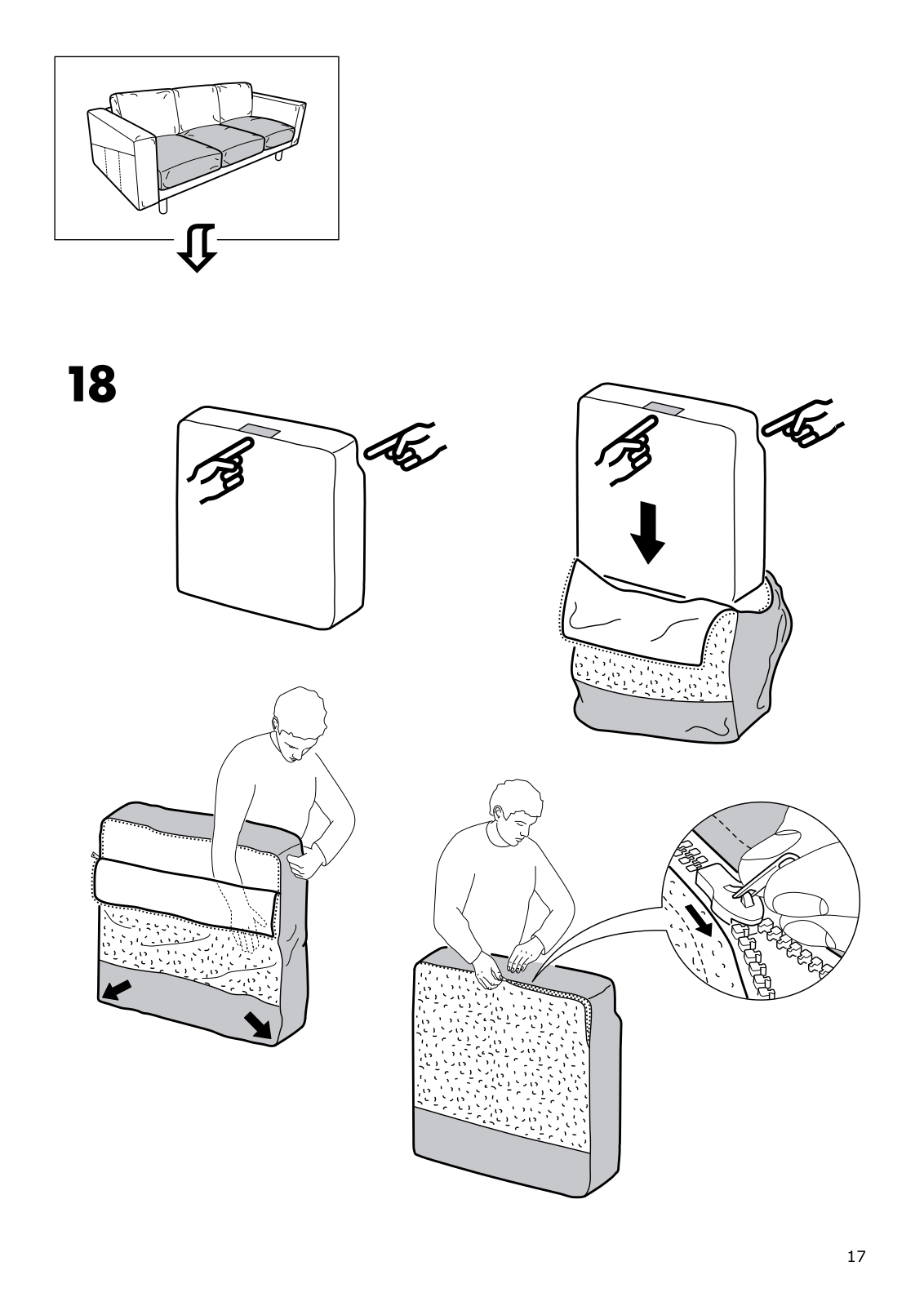 18

17