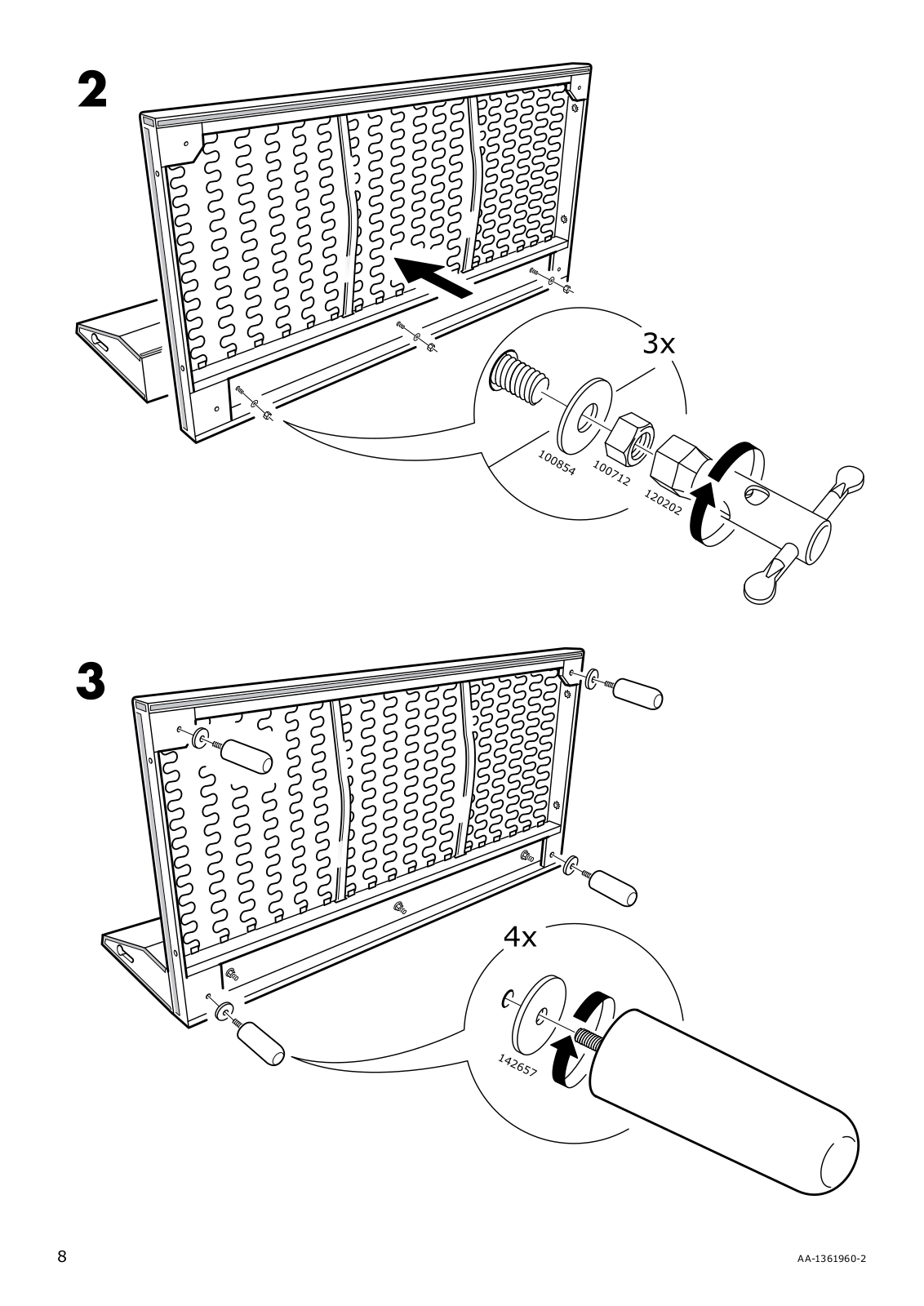 2

3x

100854

100712

120202

3

4x

142657

8

AA-1361960-2