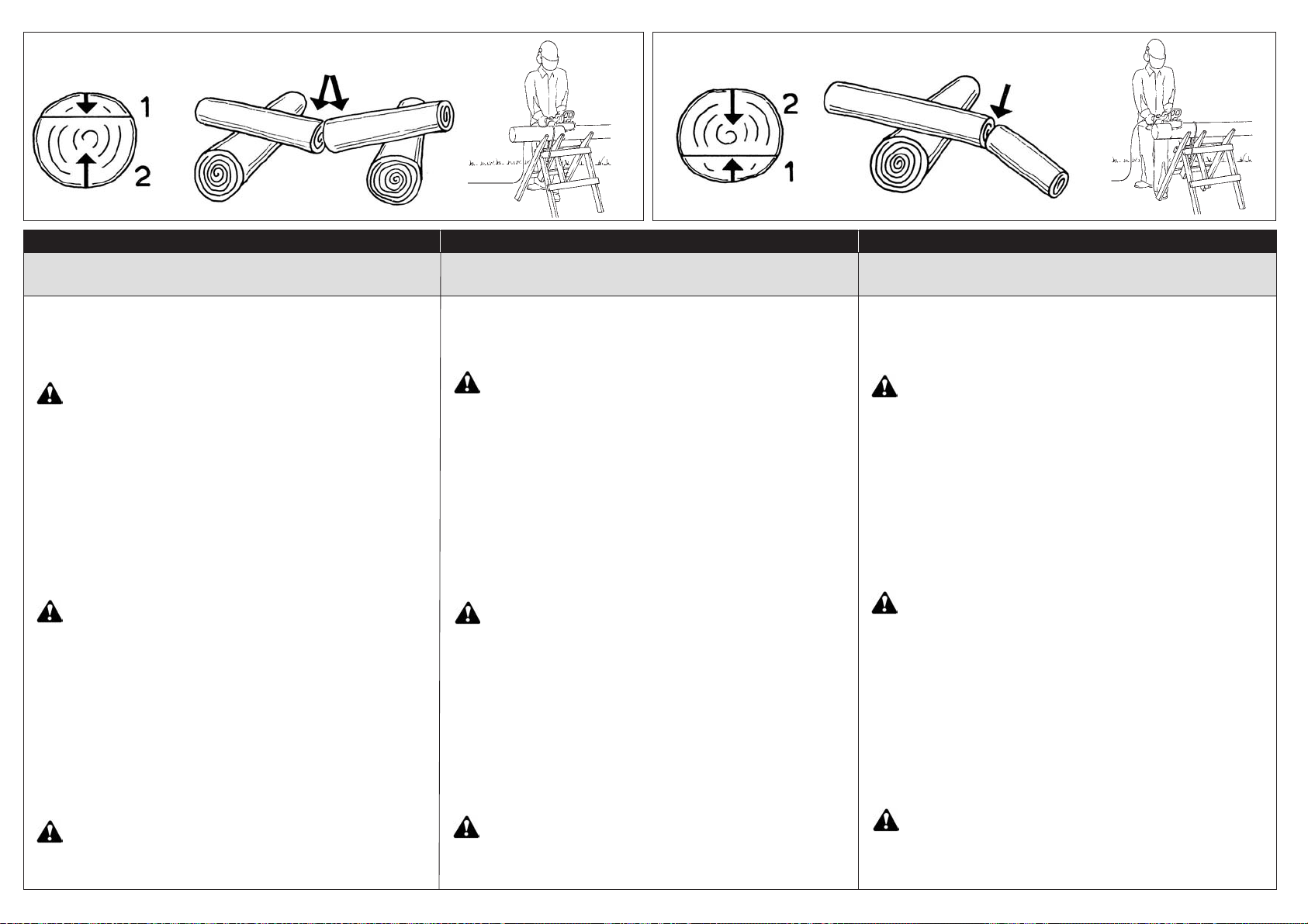 1
2

2
1