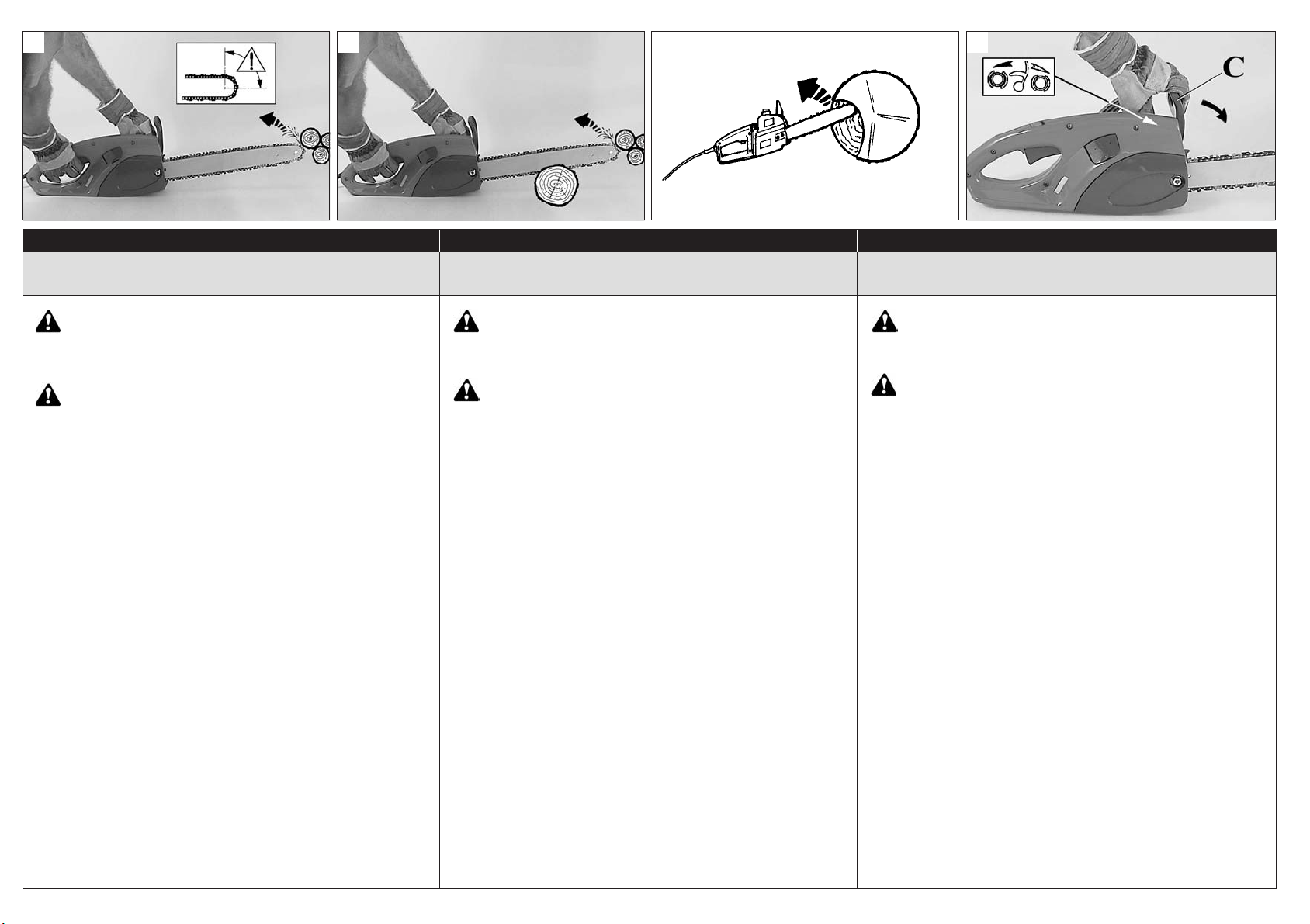 C