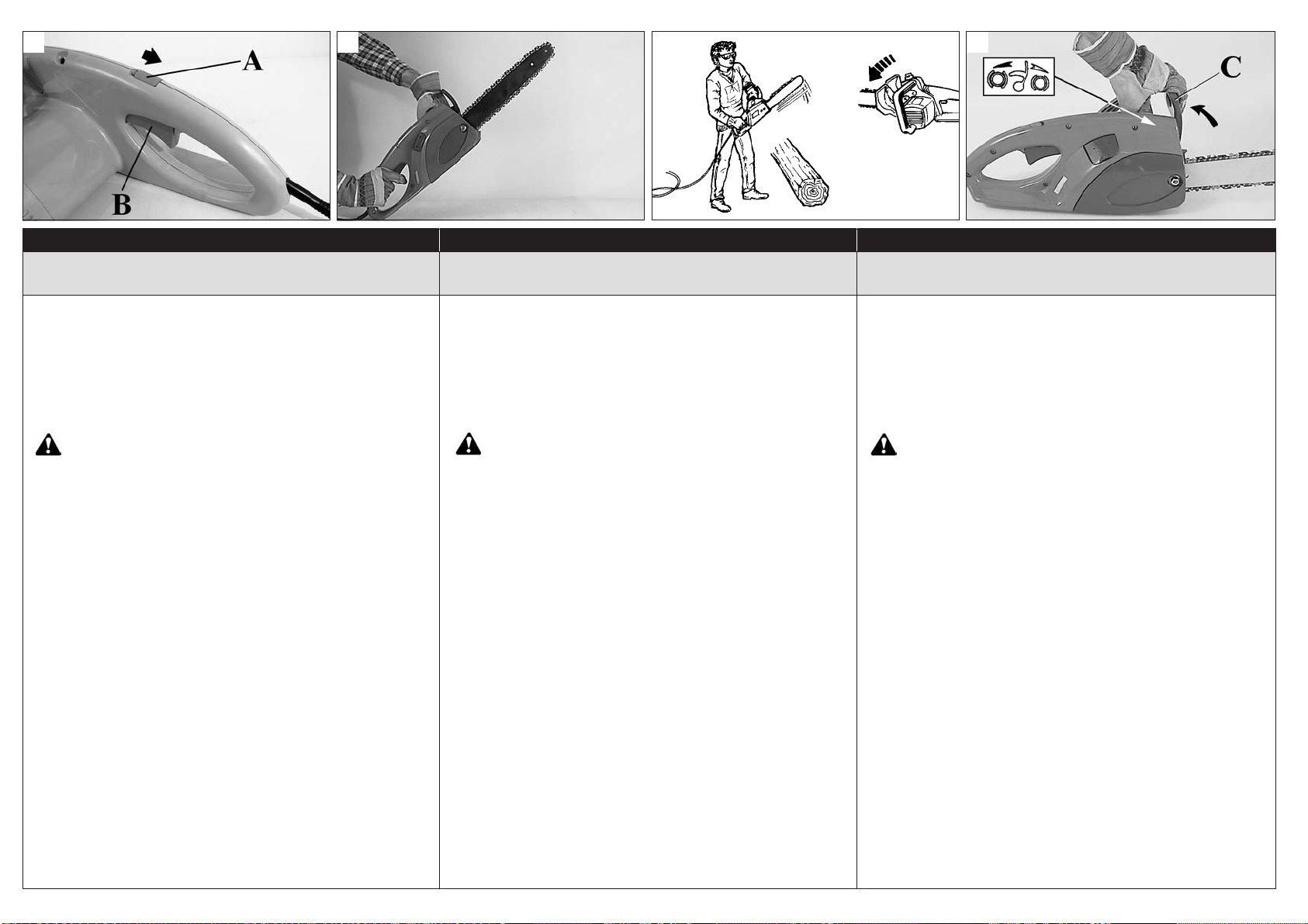 A

B

C