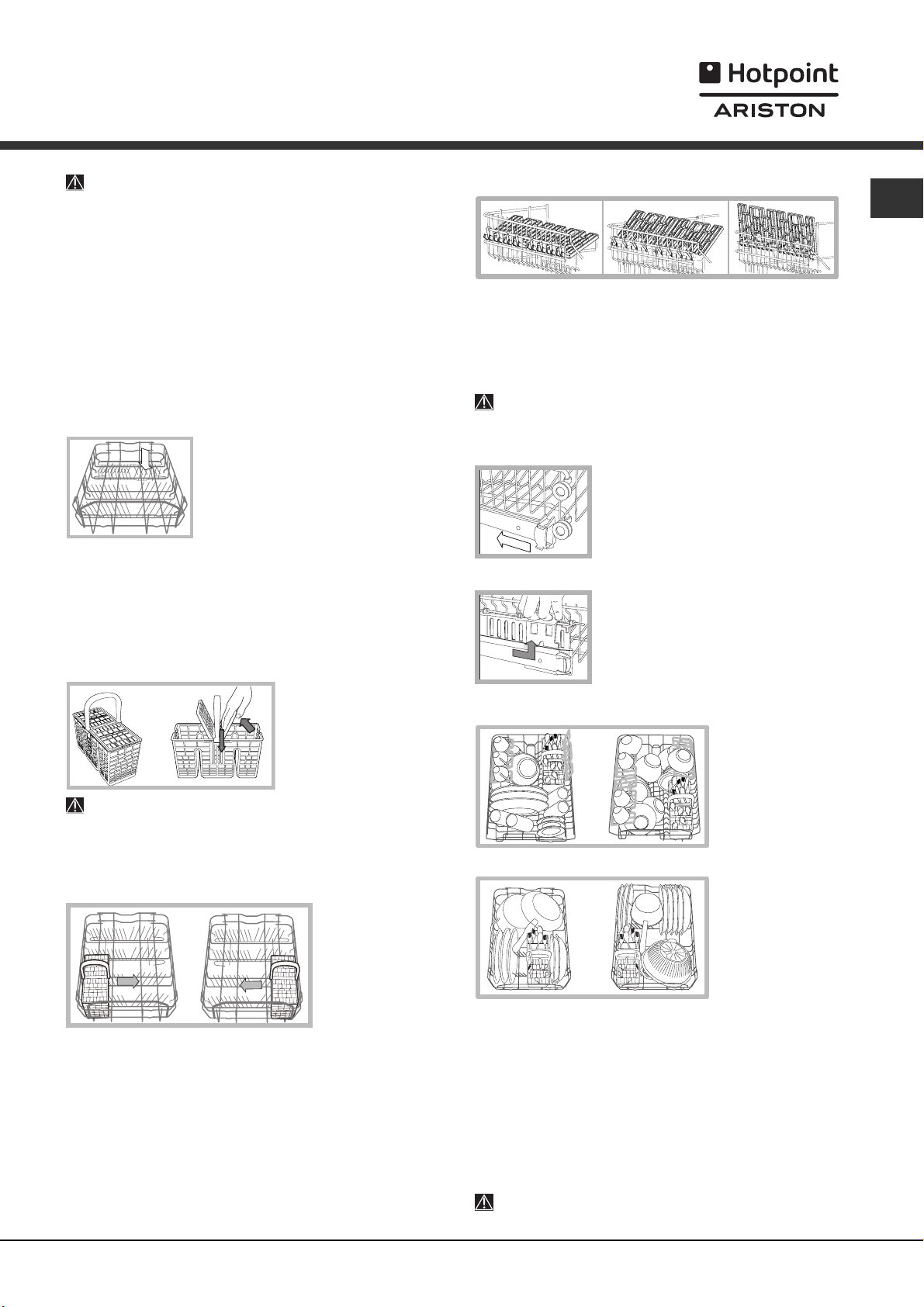 Hotpoint
ARISTON