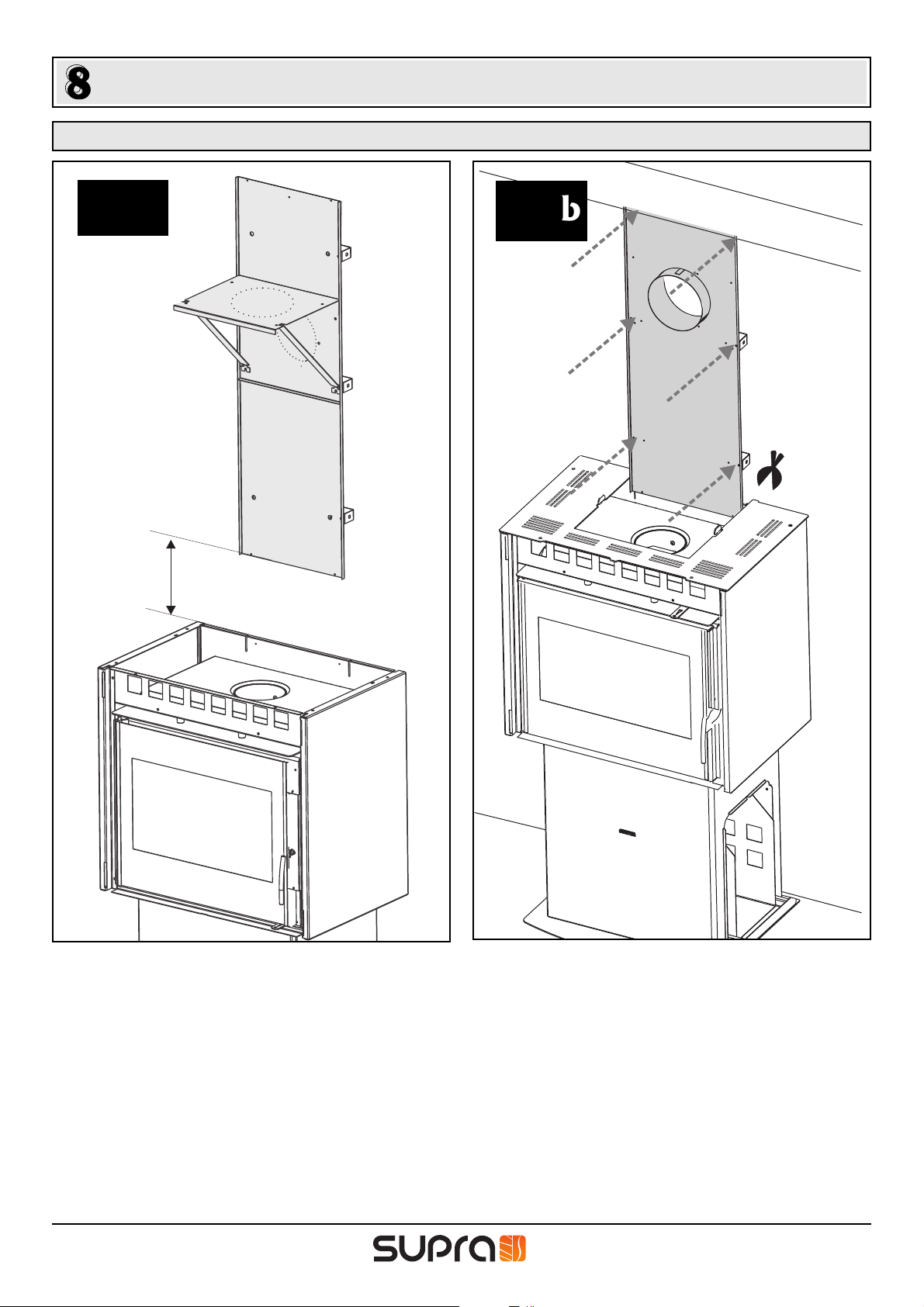 8

b

supra