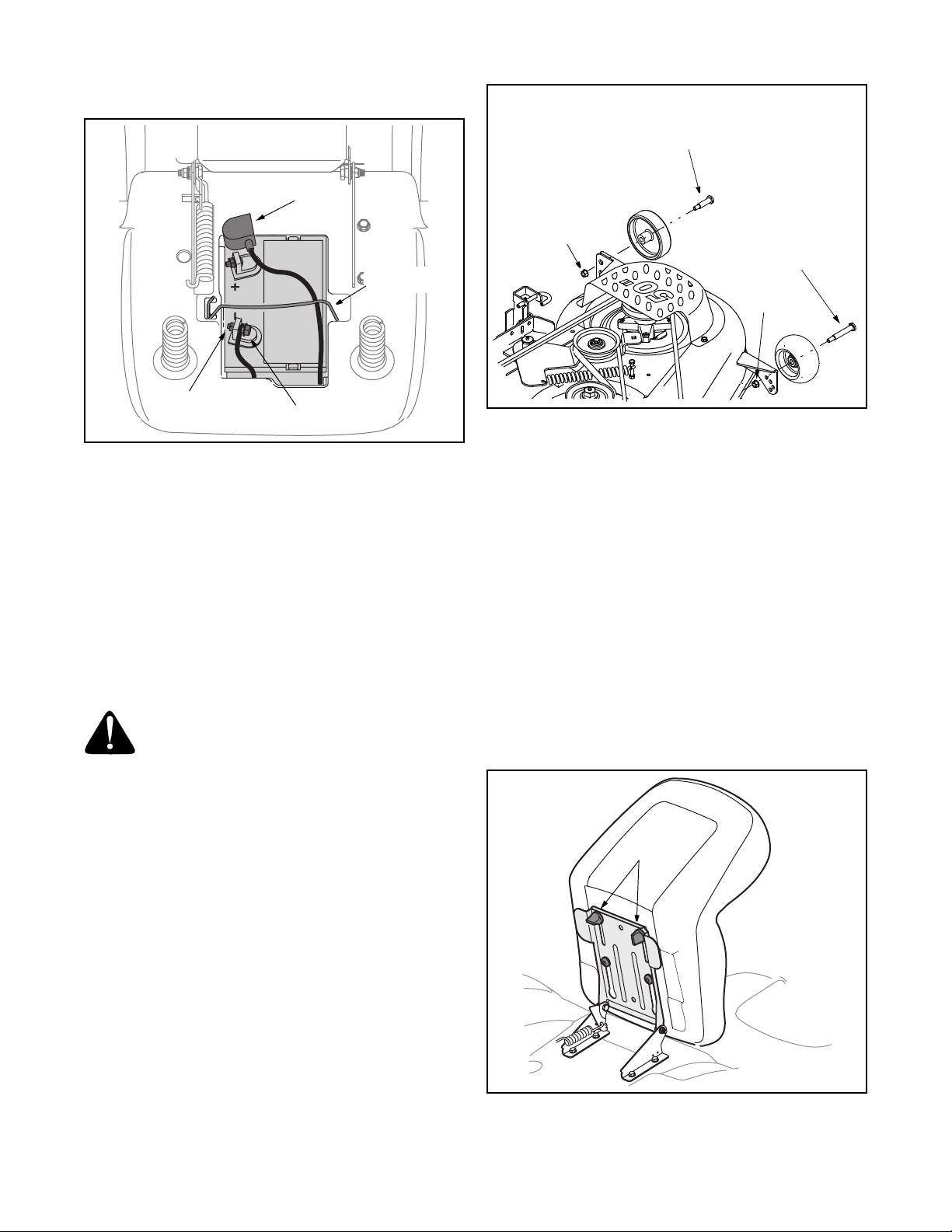 +

50