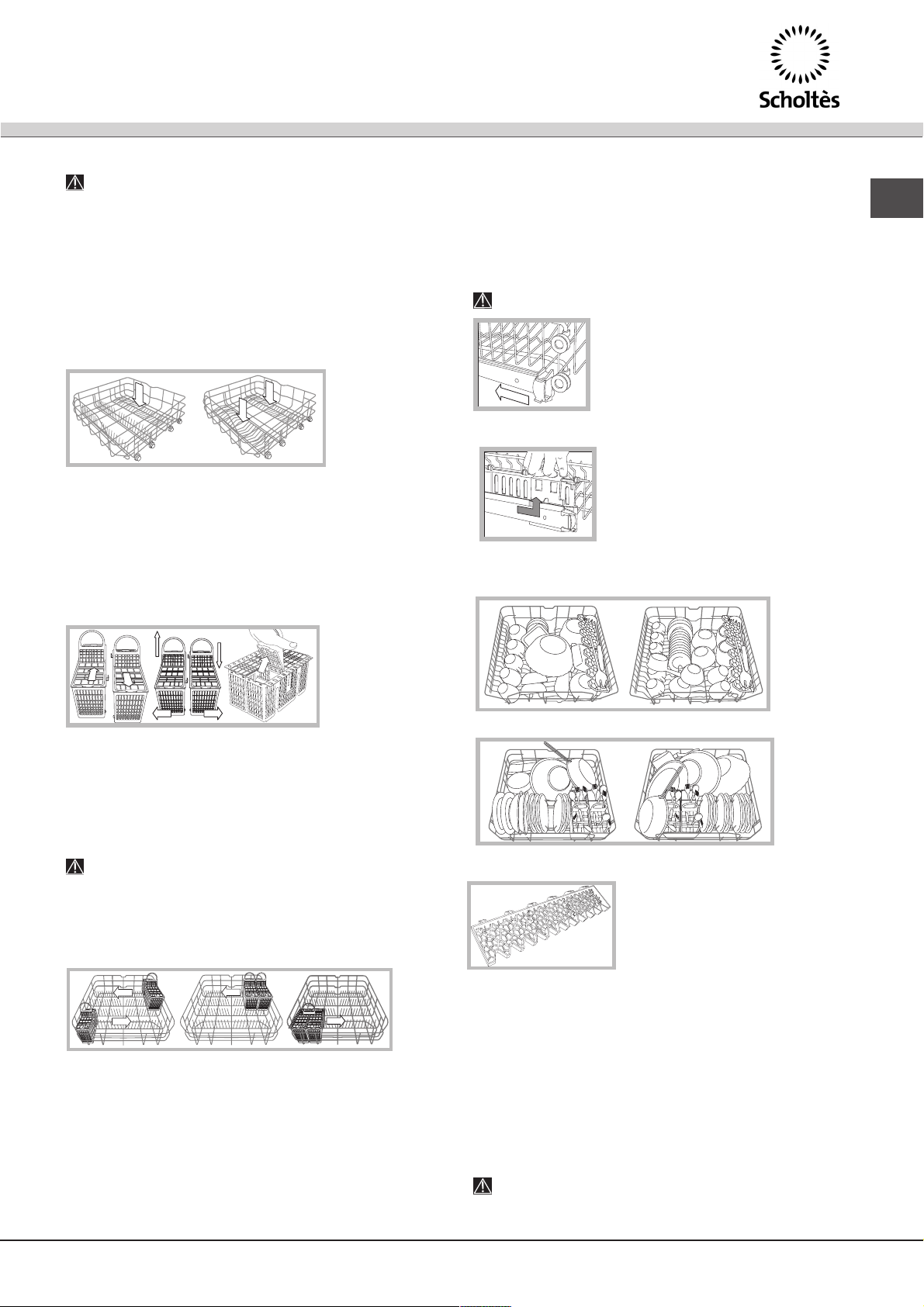 Scholtès