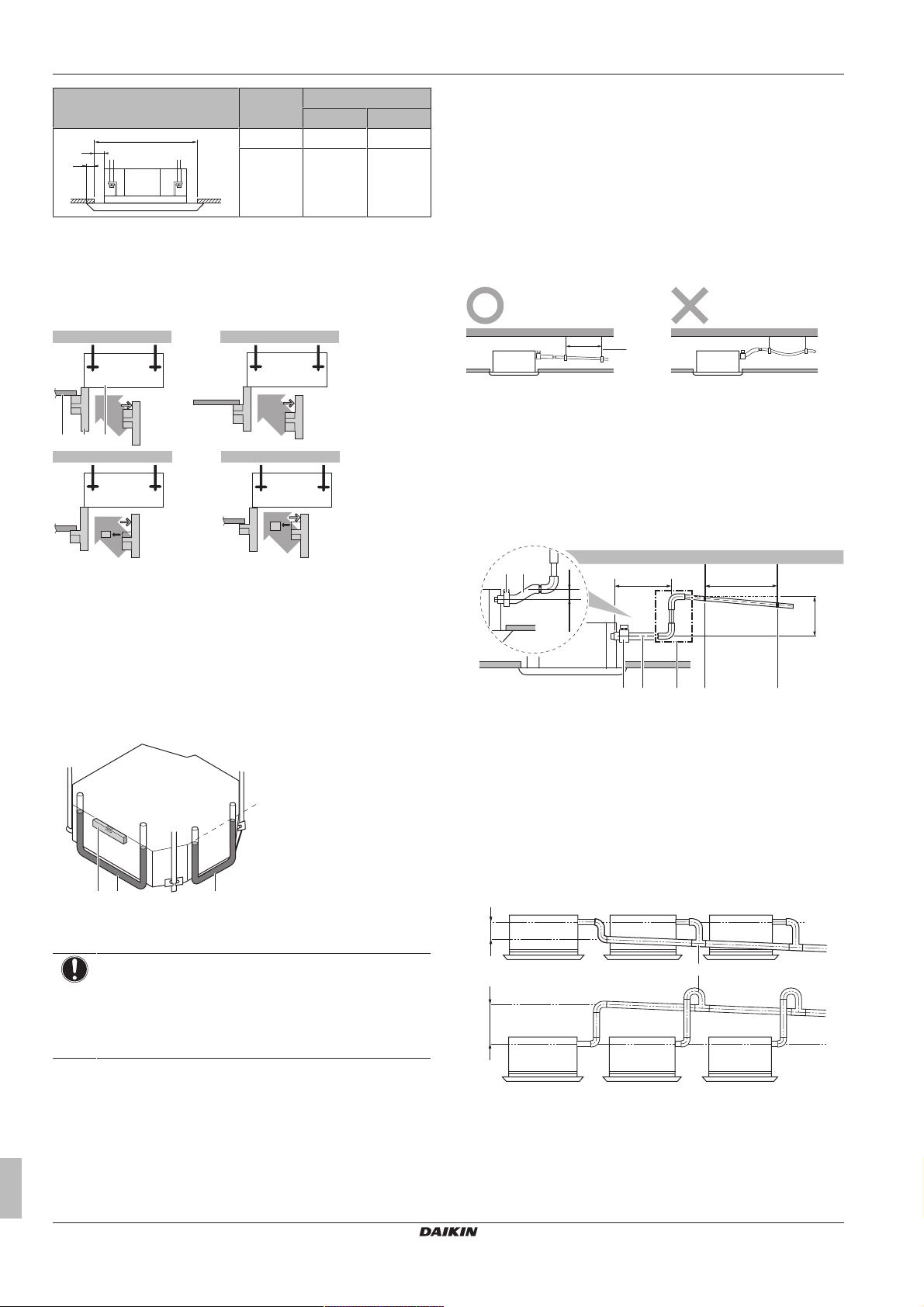 DAIKIN