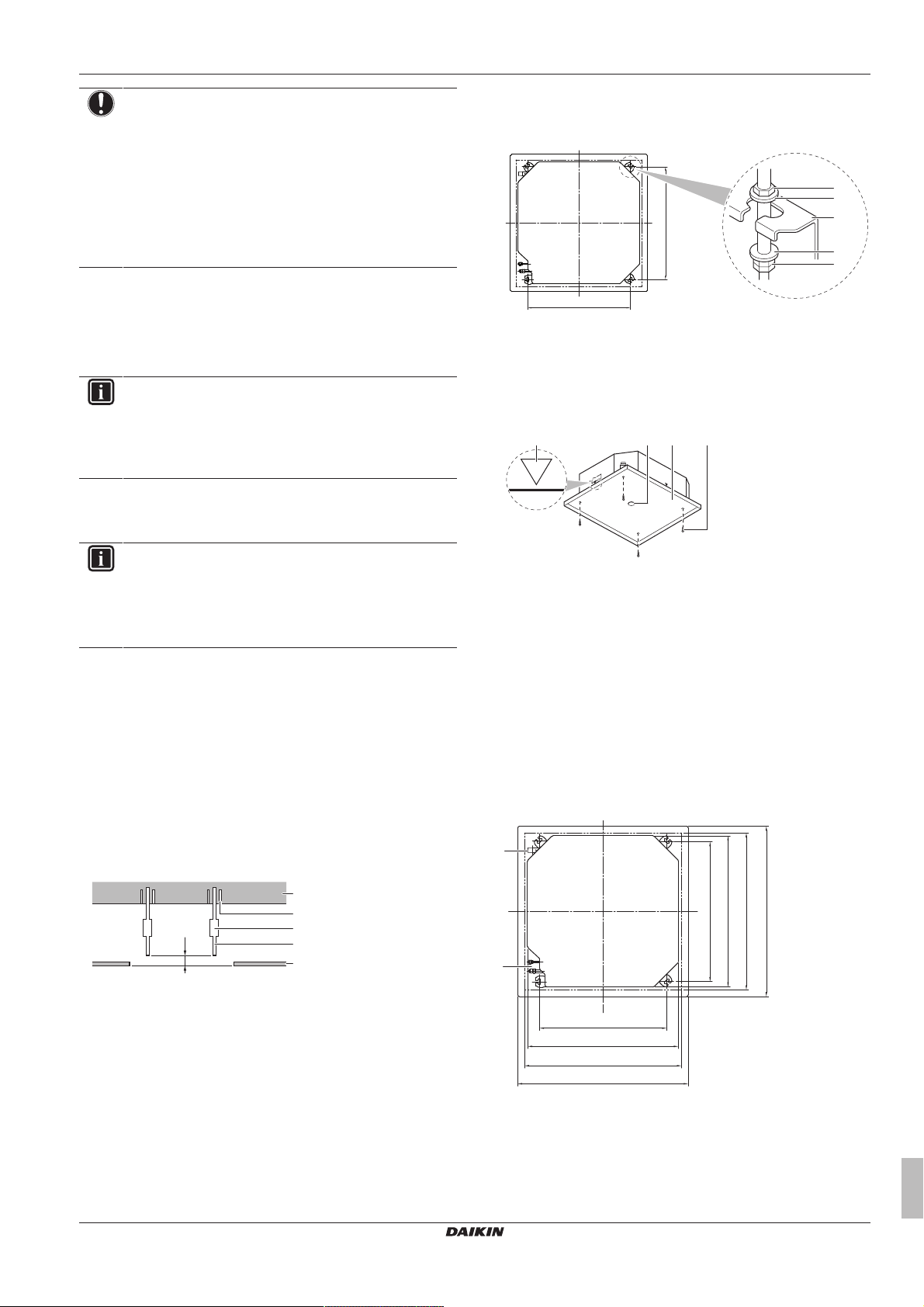 DAIKIN