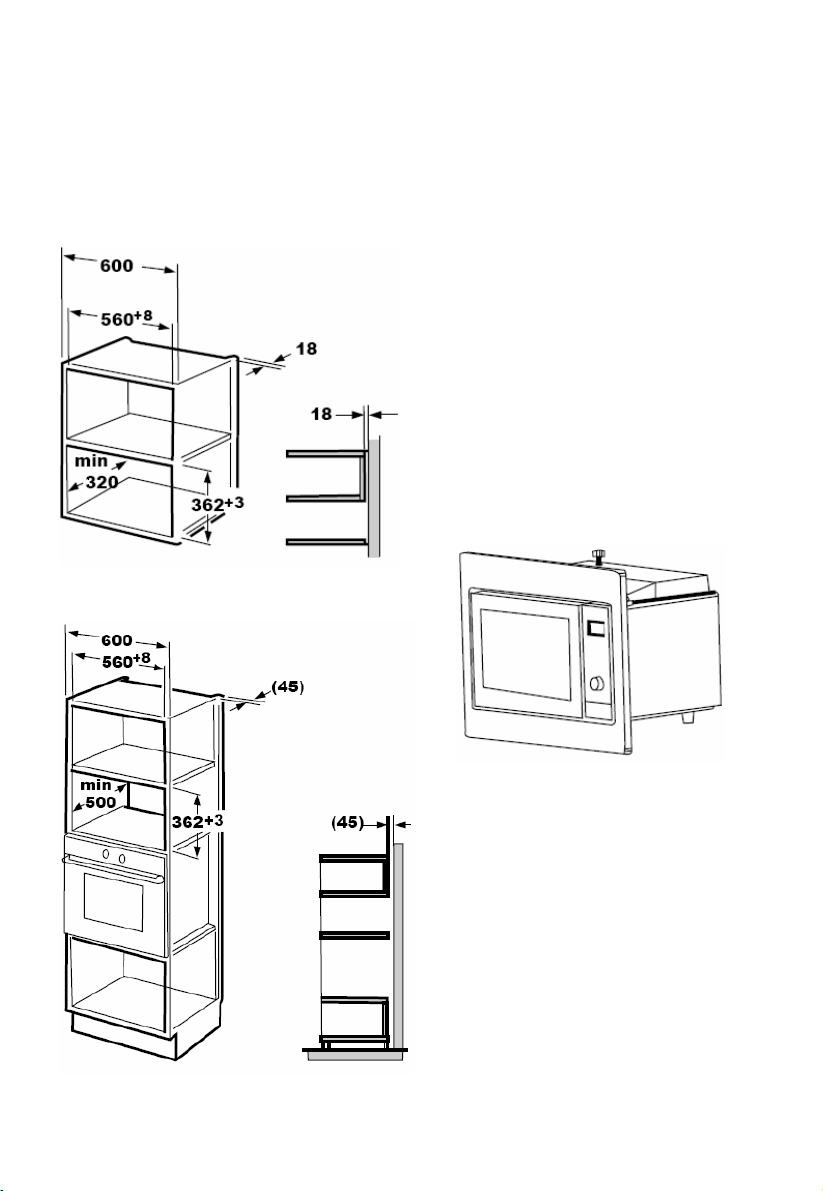 600

$560^{+8}$

18

18

min
320

$362^{+3}$

600

$560^{+8}$

(45)

min
500

$362^{+3}$

(45)