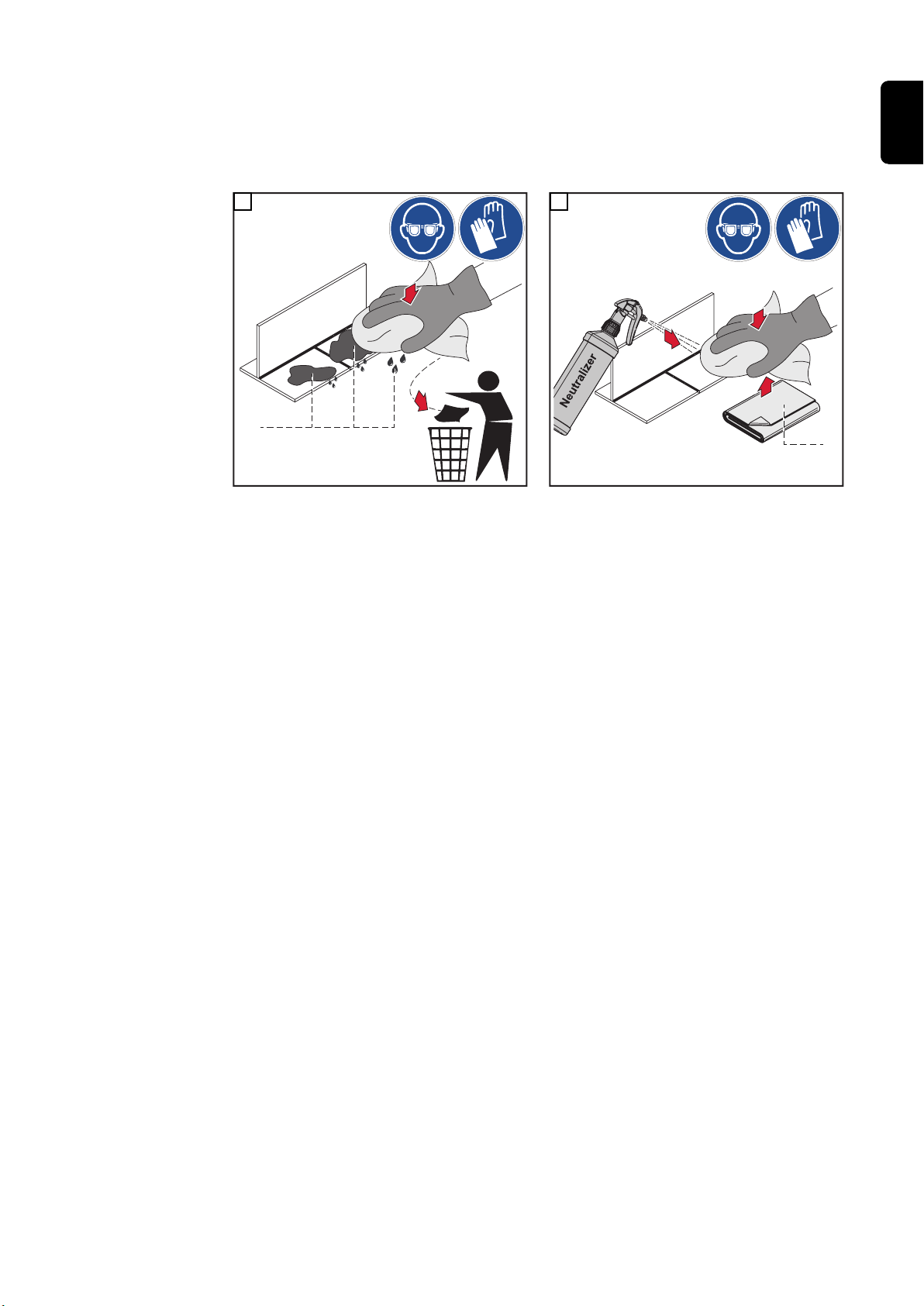 Neutralizer