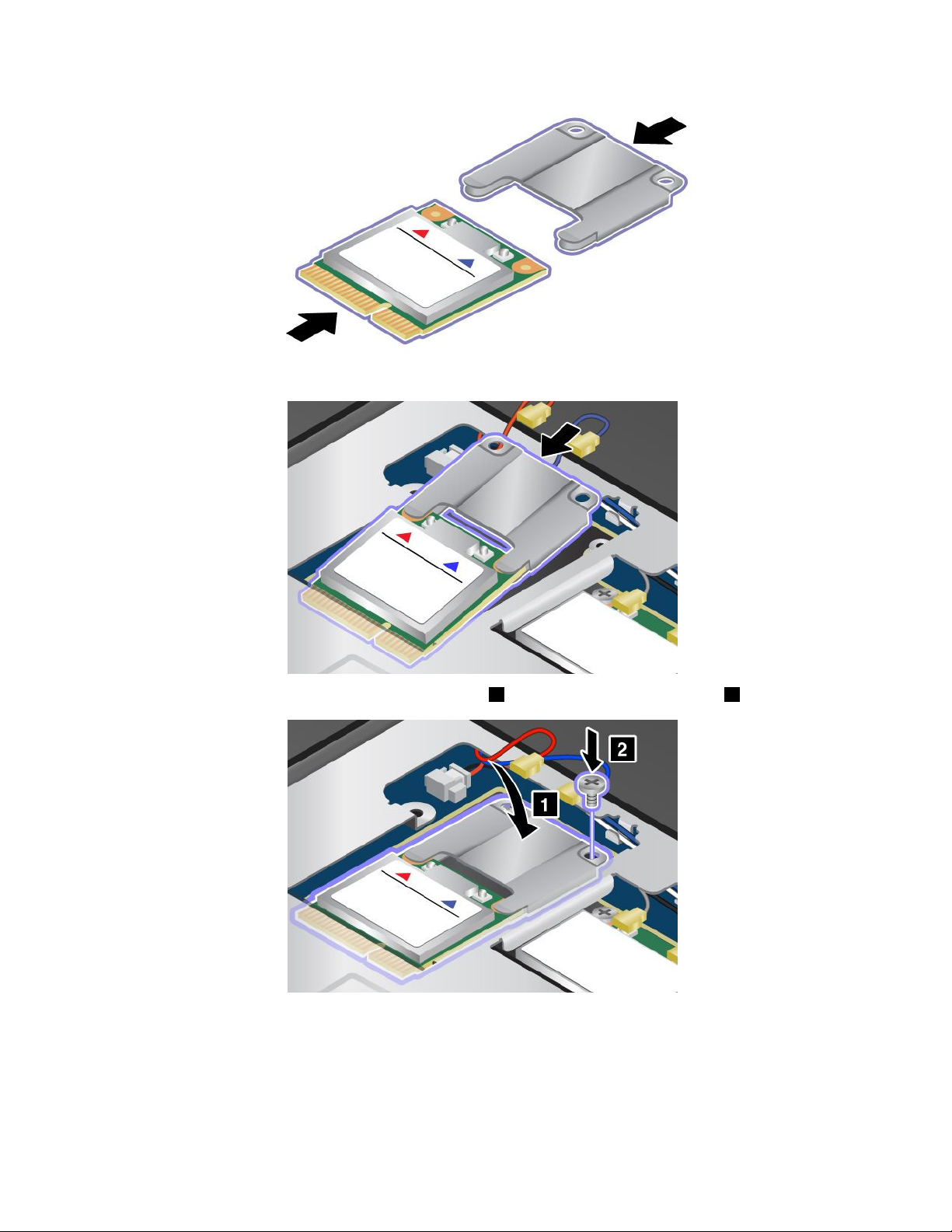 2

1