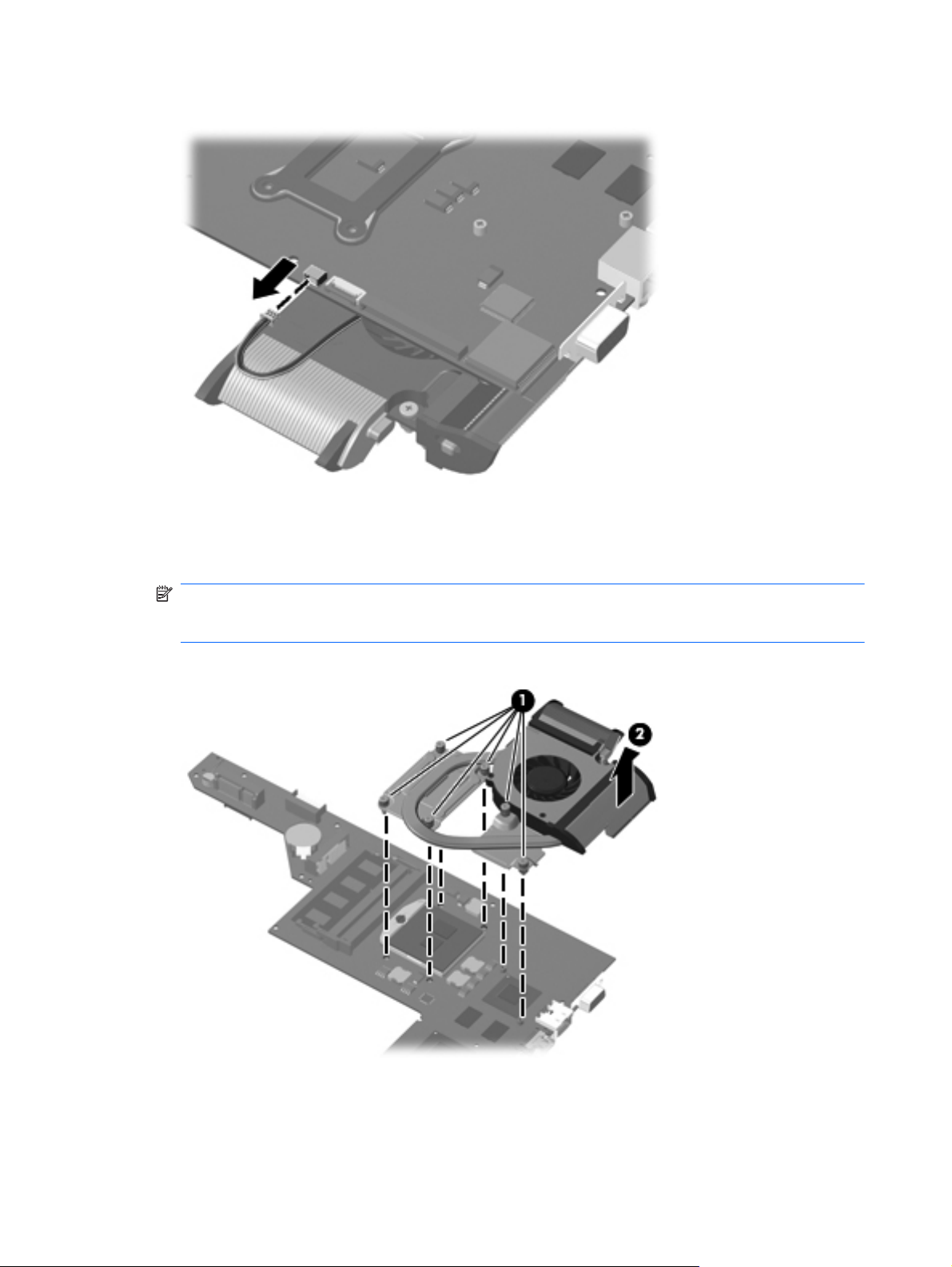 1

2