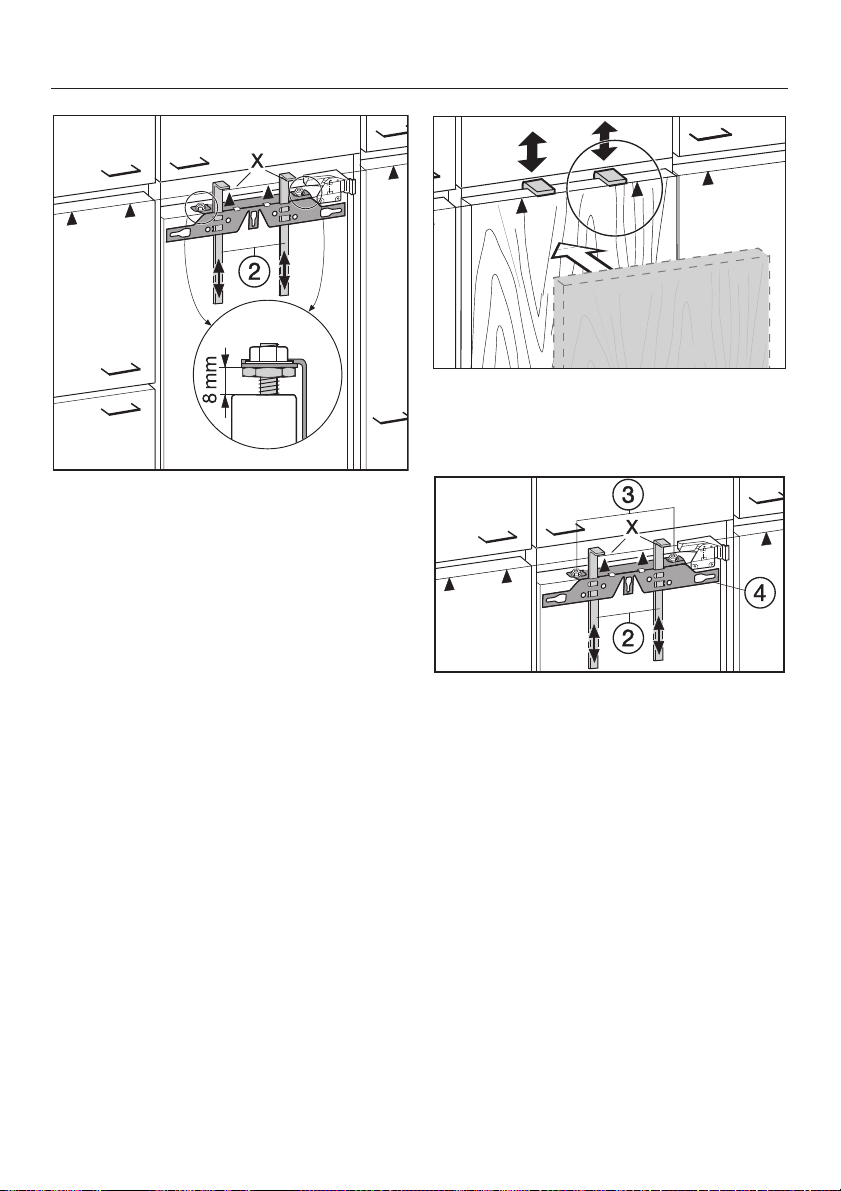 X
2
8 mm

3
X
4
2