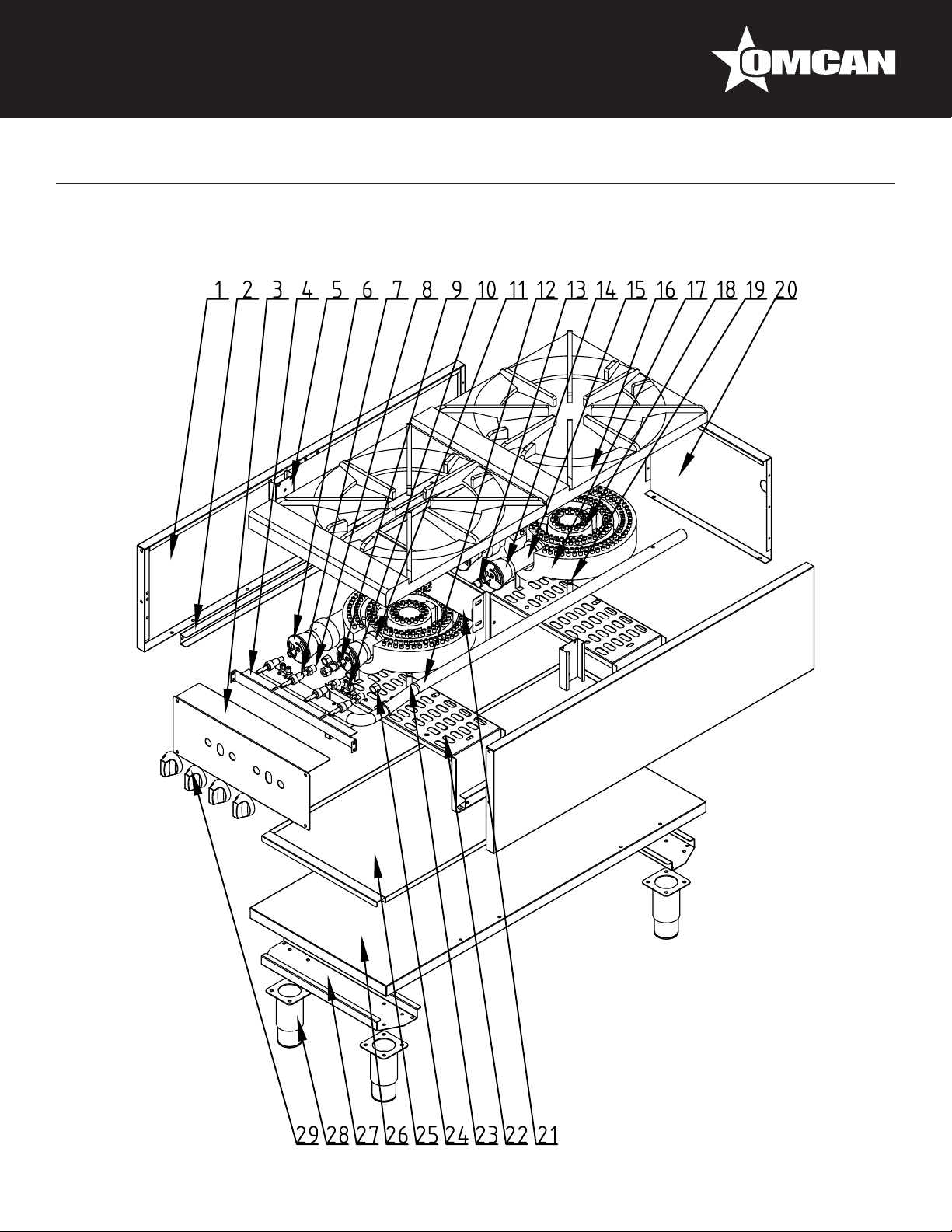 OMCAN

1 2 3 4 5 6 7 8 9 10 11 12 13 14 15 16 17 18 19 20

29 28 27 26 25 24 23 22 21