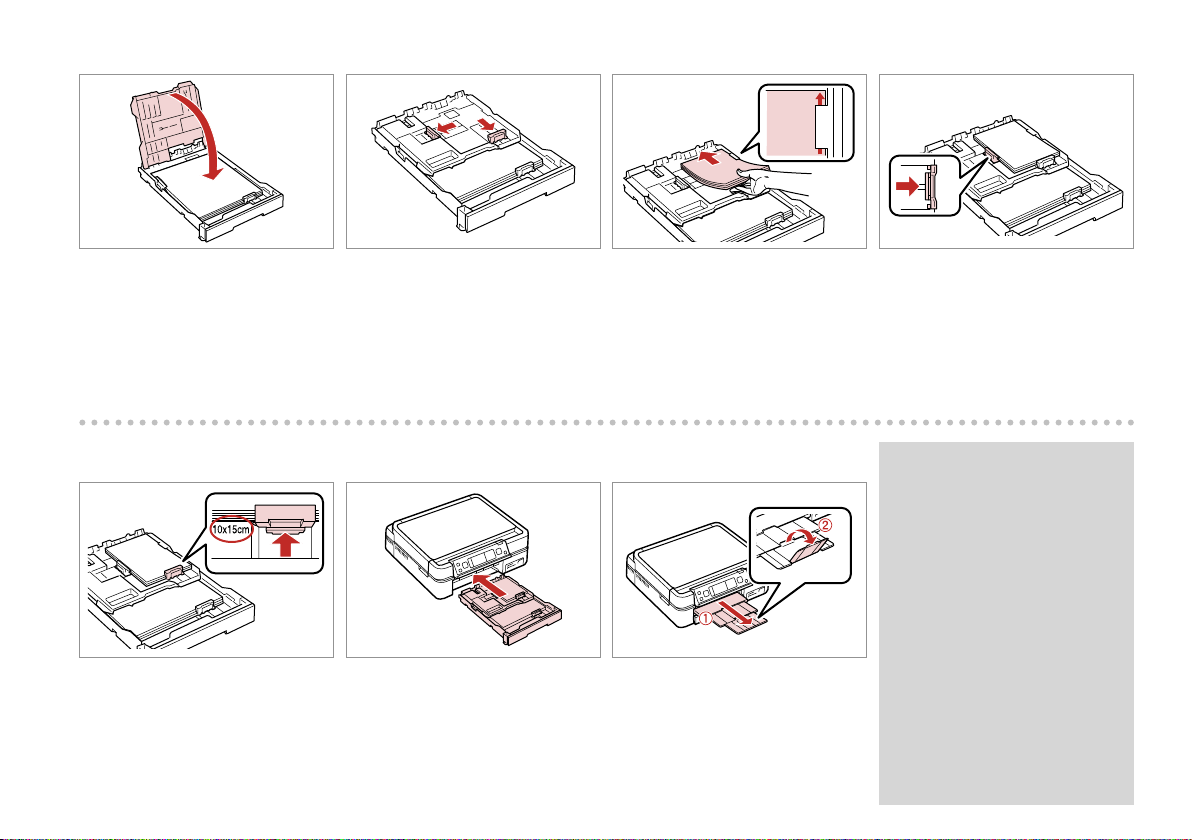 10x15cm

①
②