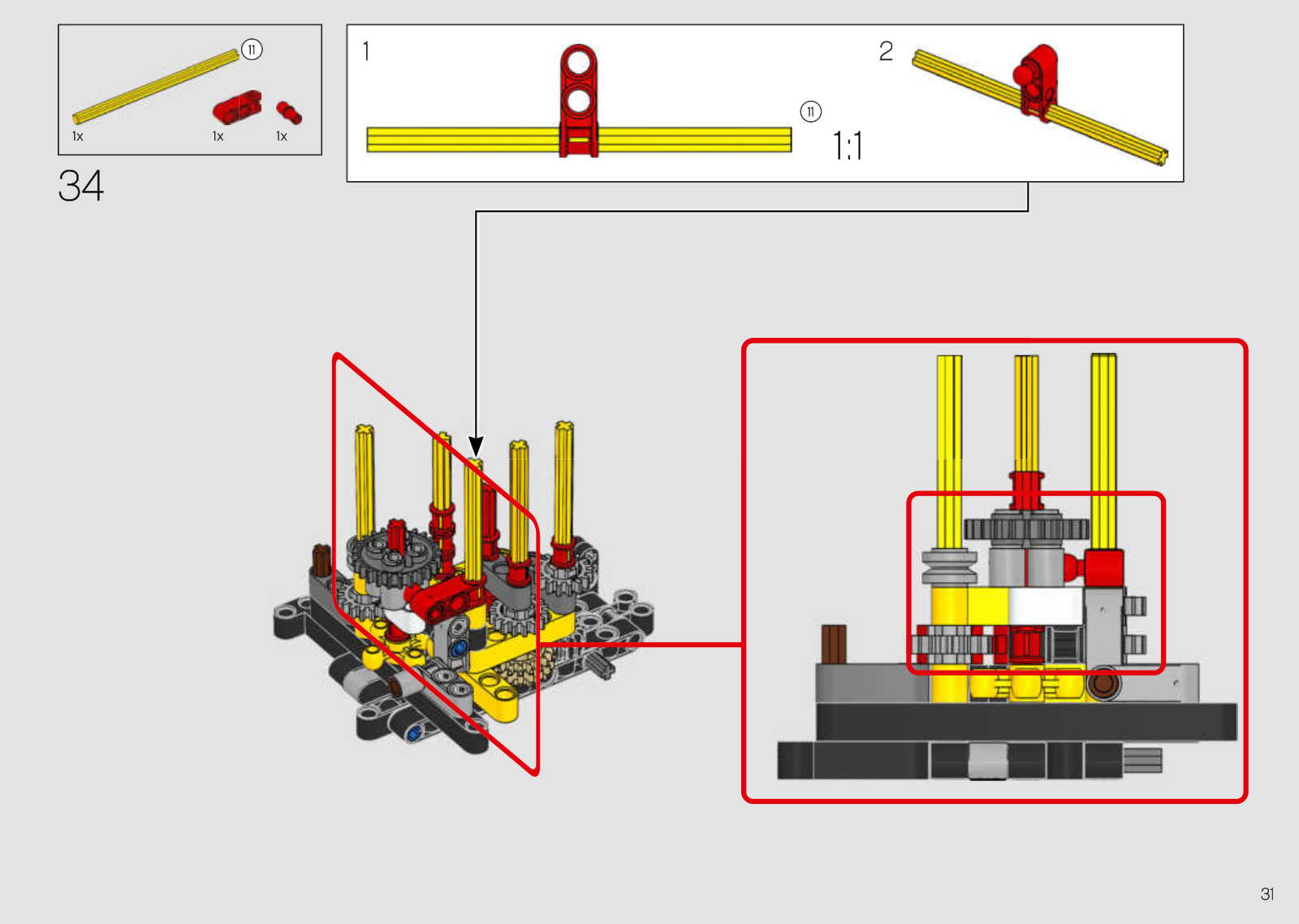 11

1x 1x 1x

34

1

11

1:1

2

31