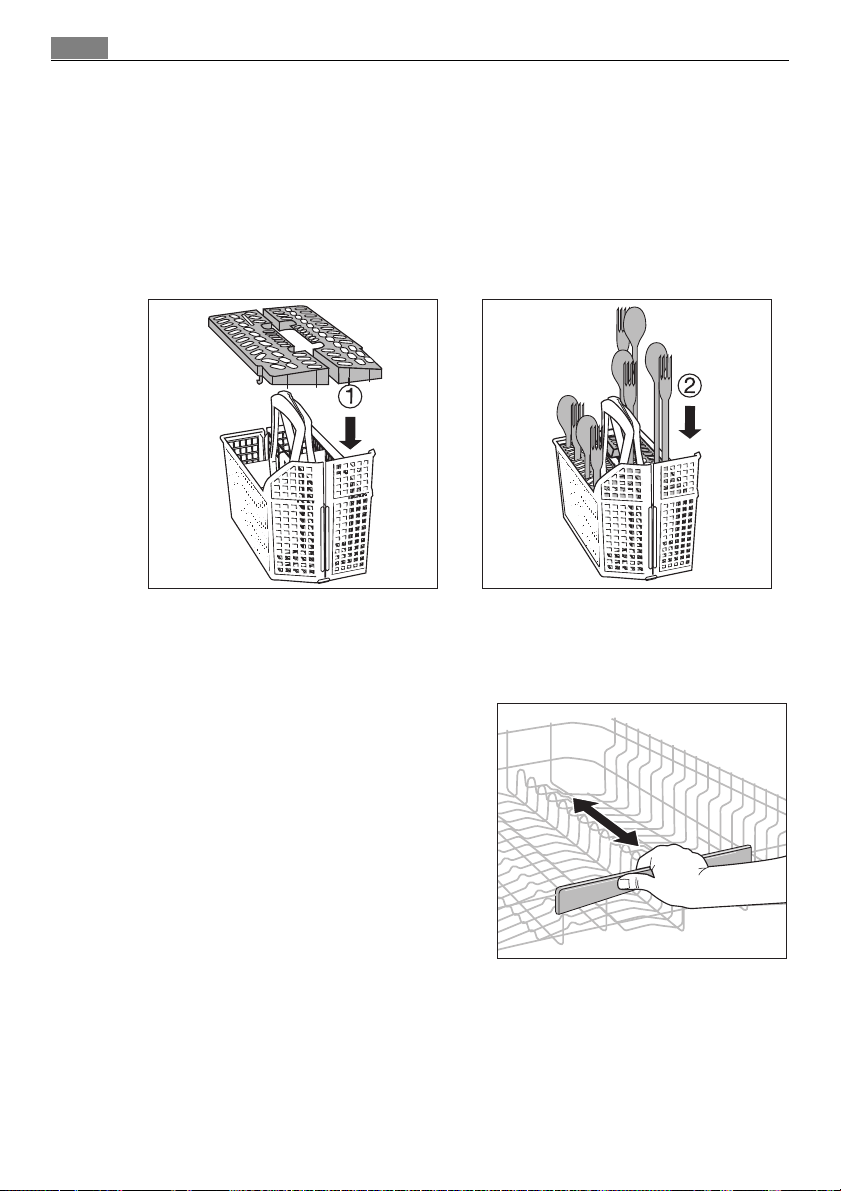 1

2