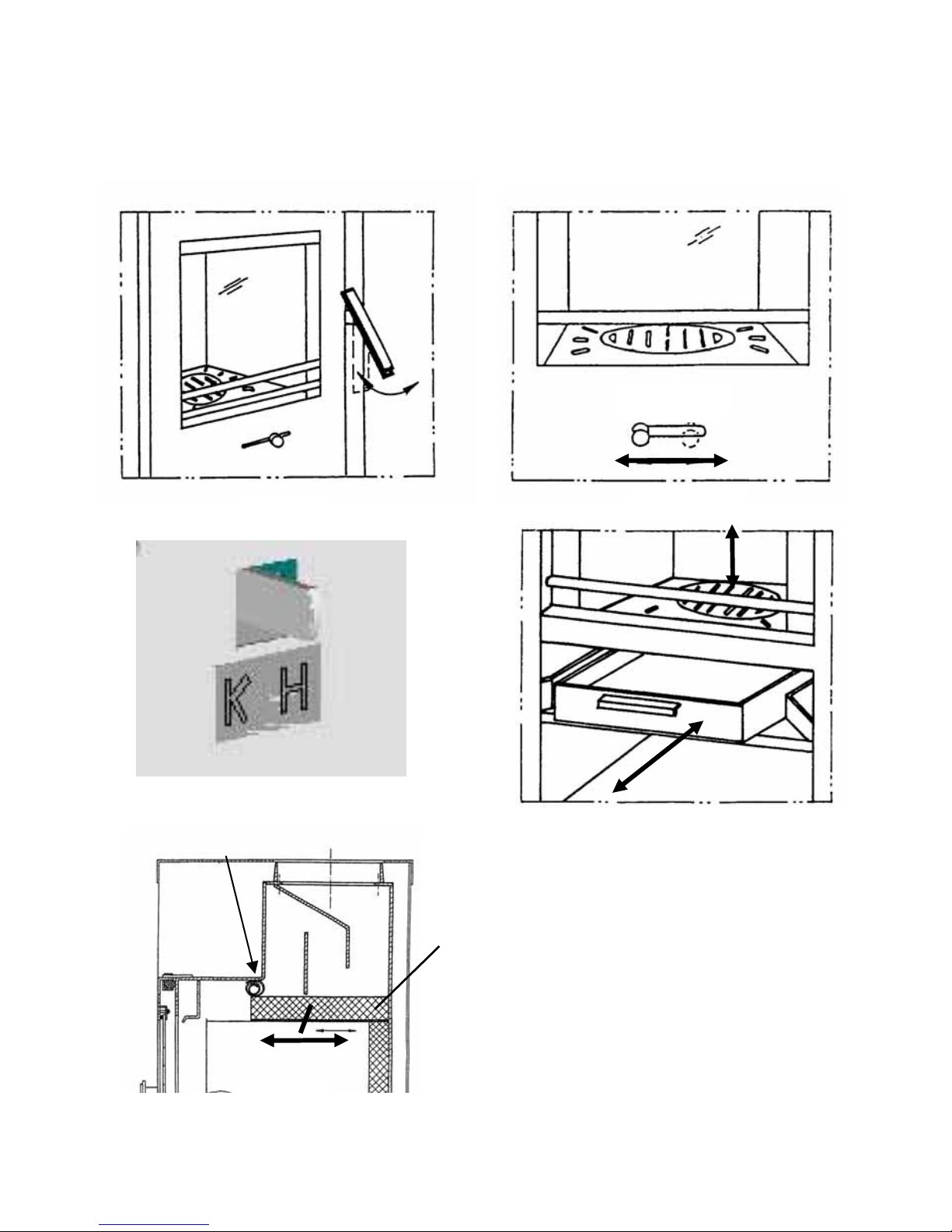 K H