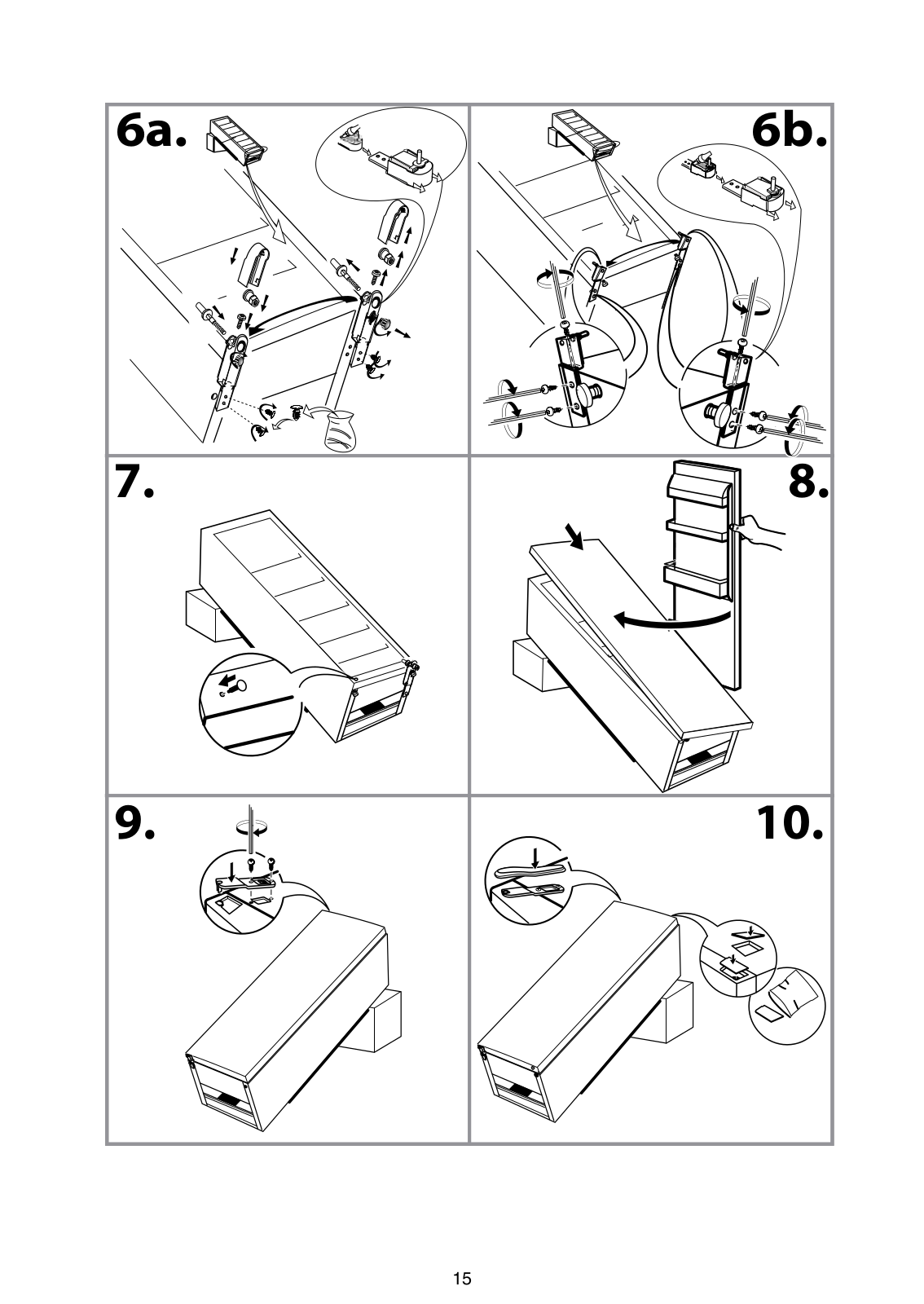 6a.

6b.

7.

8.

9.

10.

15