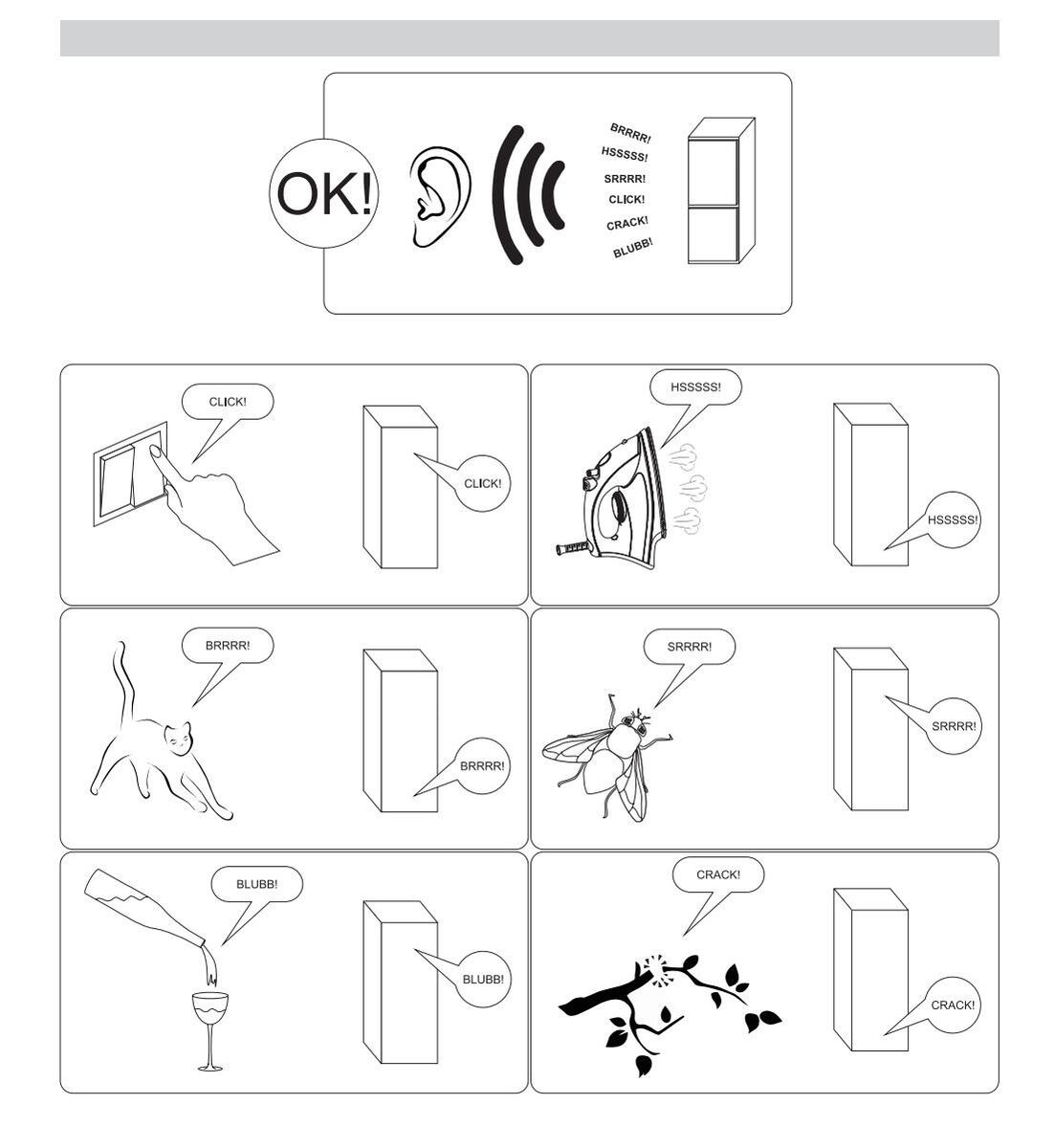 OK!

BRRRR!
HSSSSS!
SRRRR!
CLICK!
CRACK!
BLUBB!

CLICK!
CLICK!

HSSSSS!
HSSSSS!

BRRRR!
BRRRR!

SRRRR!
SRRRR!

BLUBB!
BLUBB!

CRACK!
CRACK!