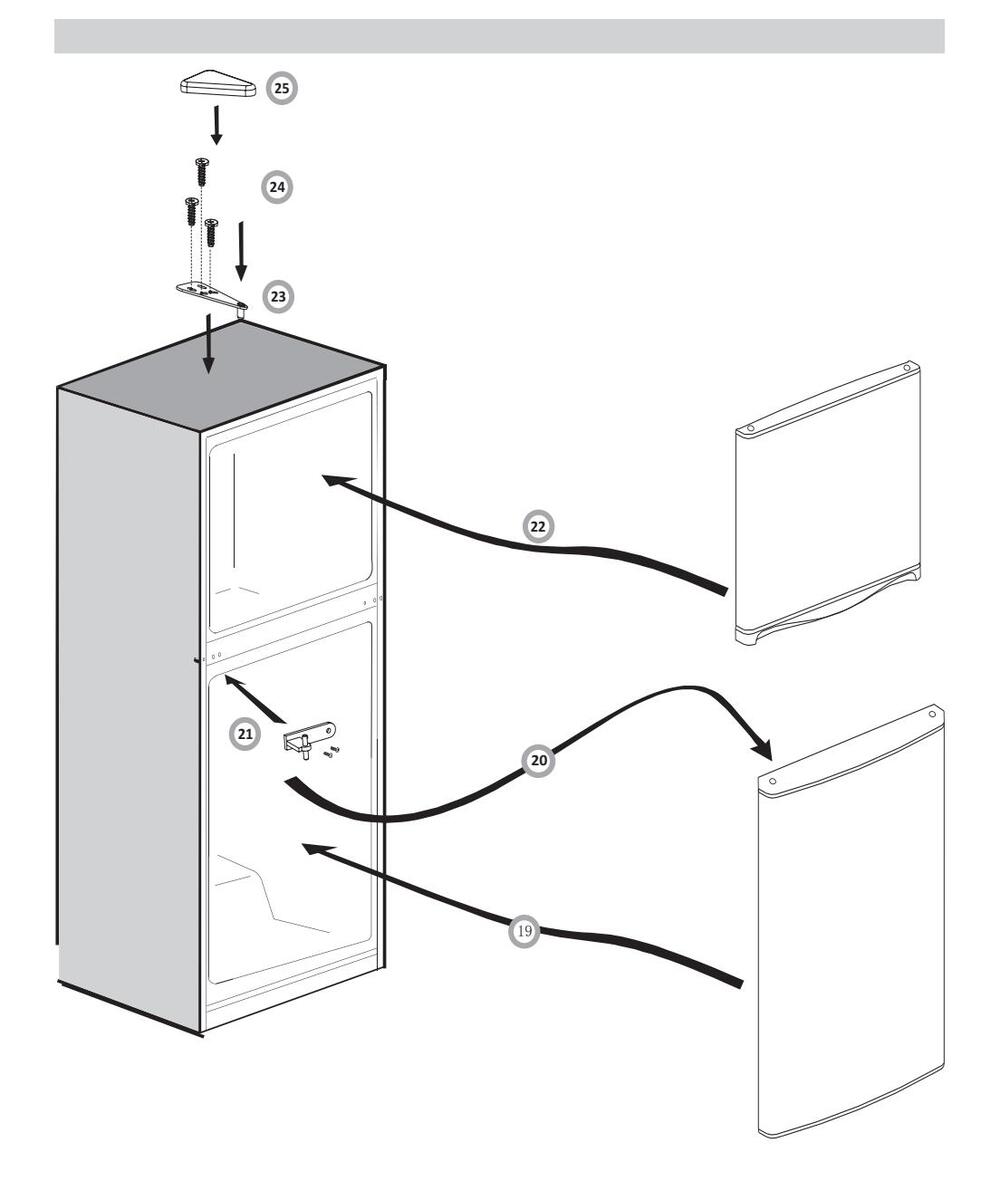 25
24
23
22
21
20
19