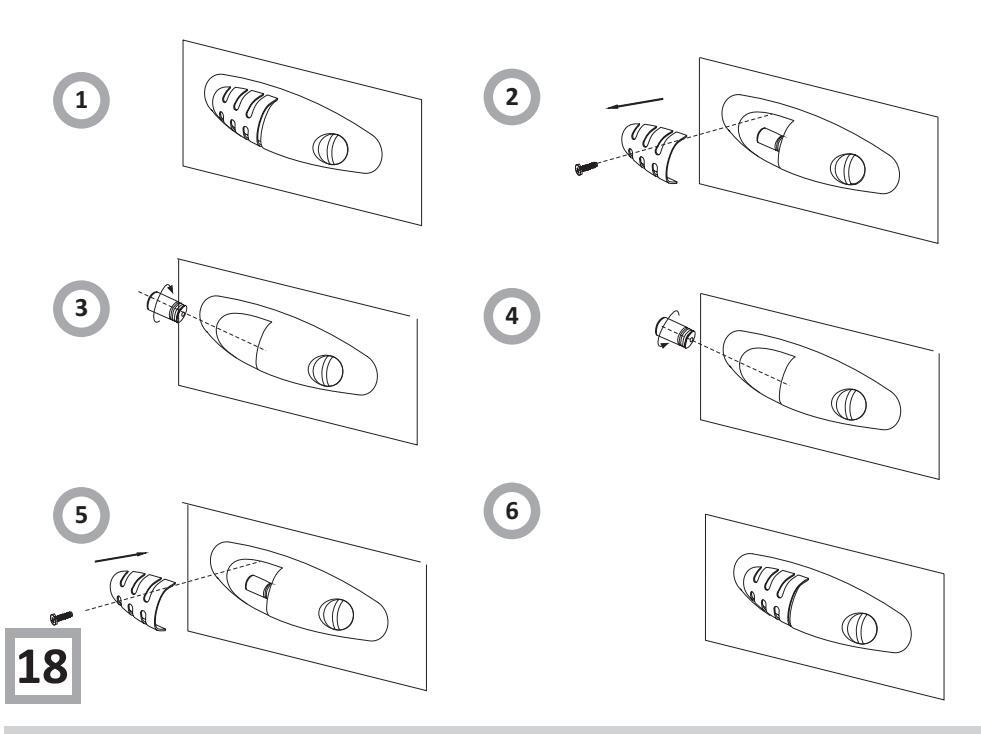 1

2

3

4

5

6

18