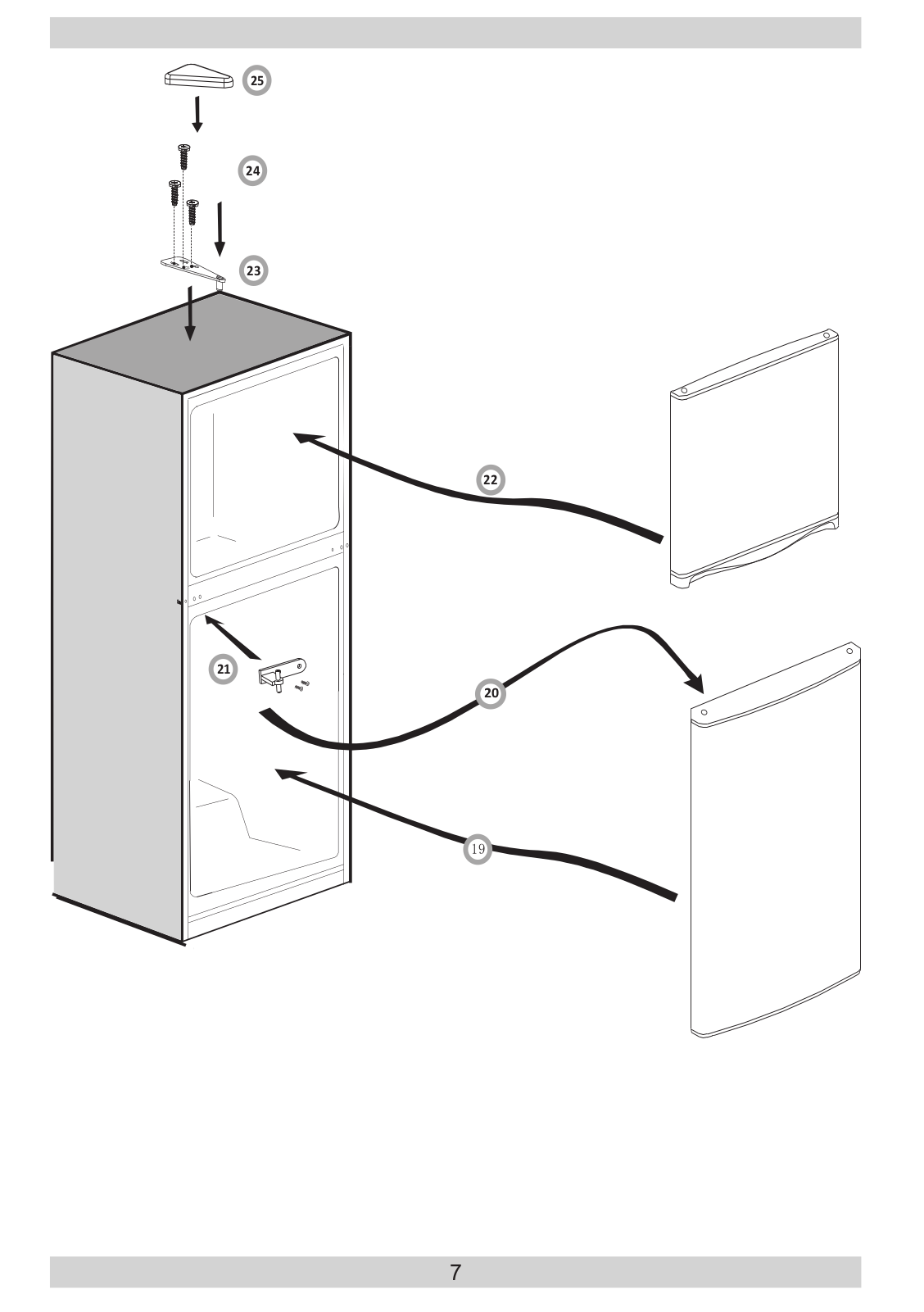 25

24

23

22

21

20

19

7