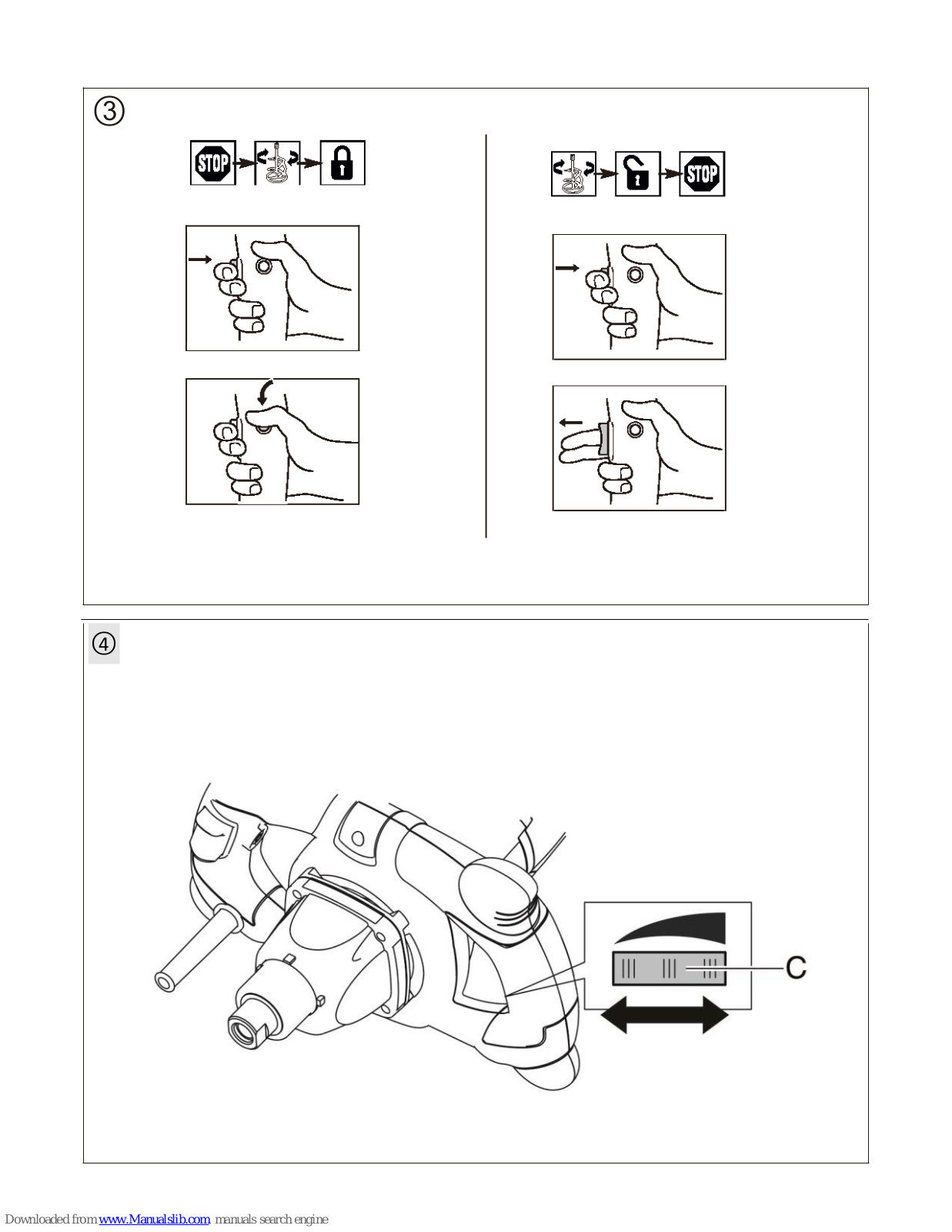 ③

STOP

STOP

④

C

Downloaded from www.Manualslib.com manuals search engine