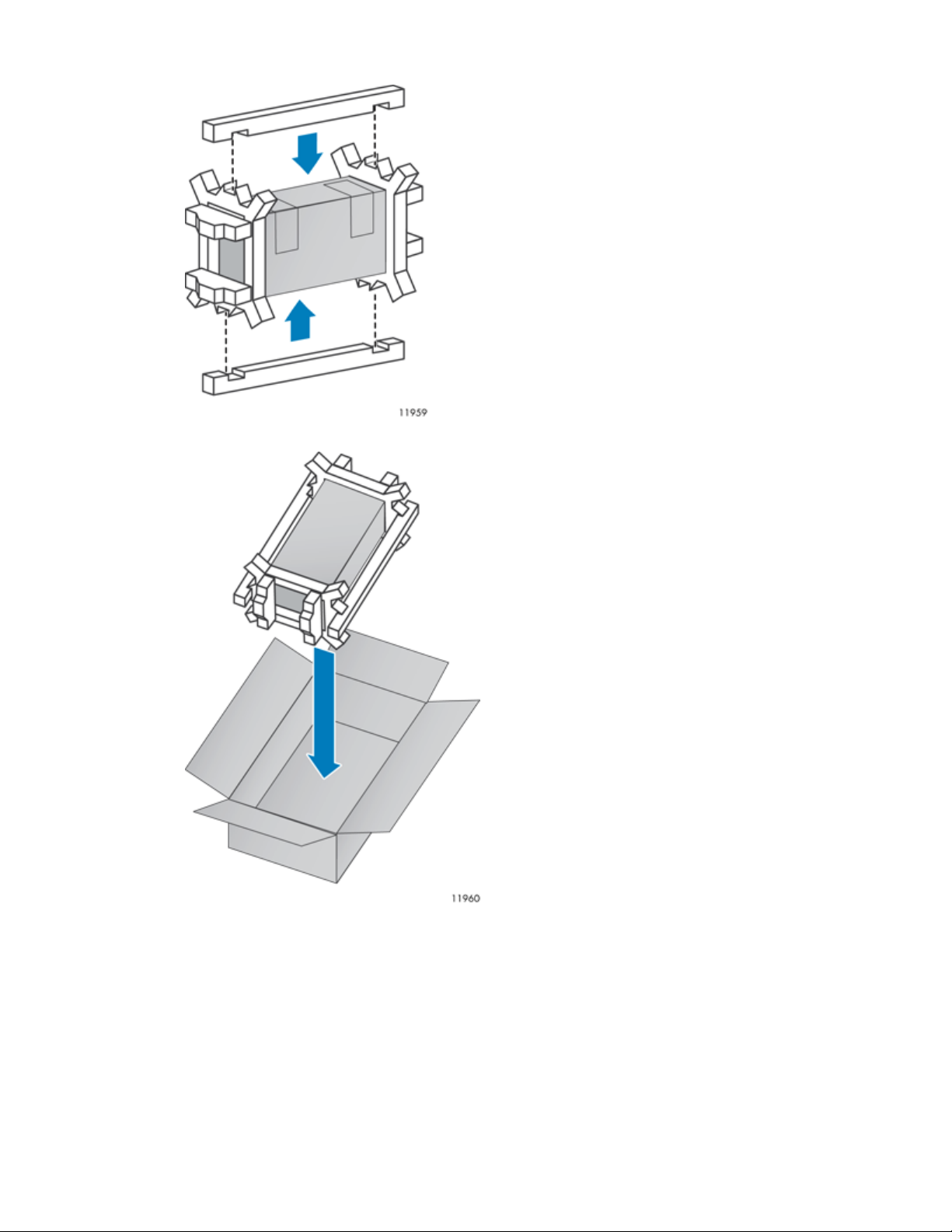 11959

11960