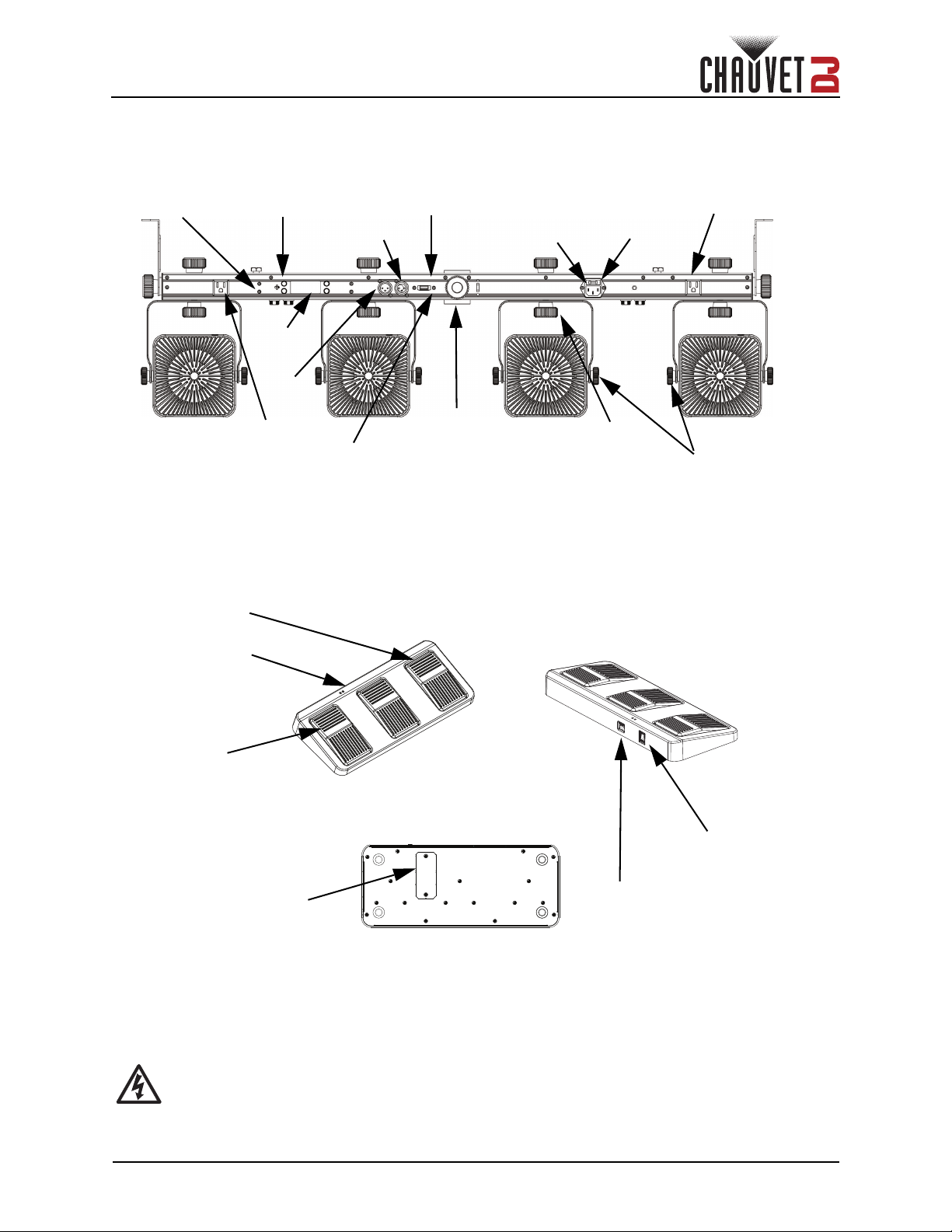 CHAUVET DJ