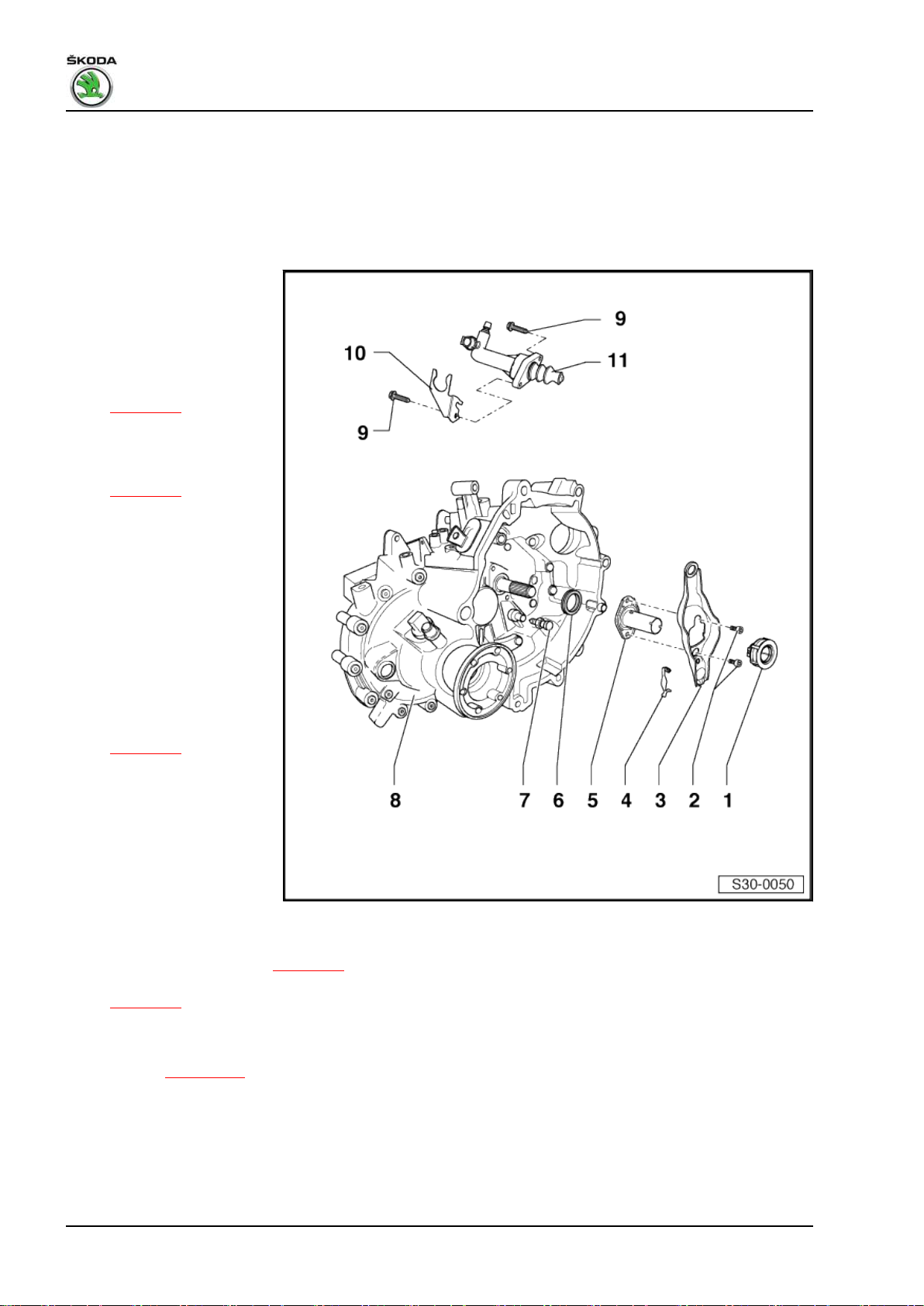 ŠKODA

9
10
11
9
8
7
6
5
4
3
2
1
S30-0050