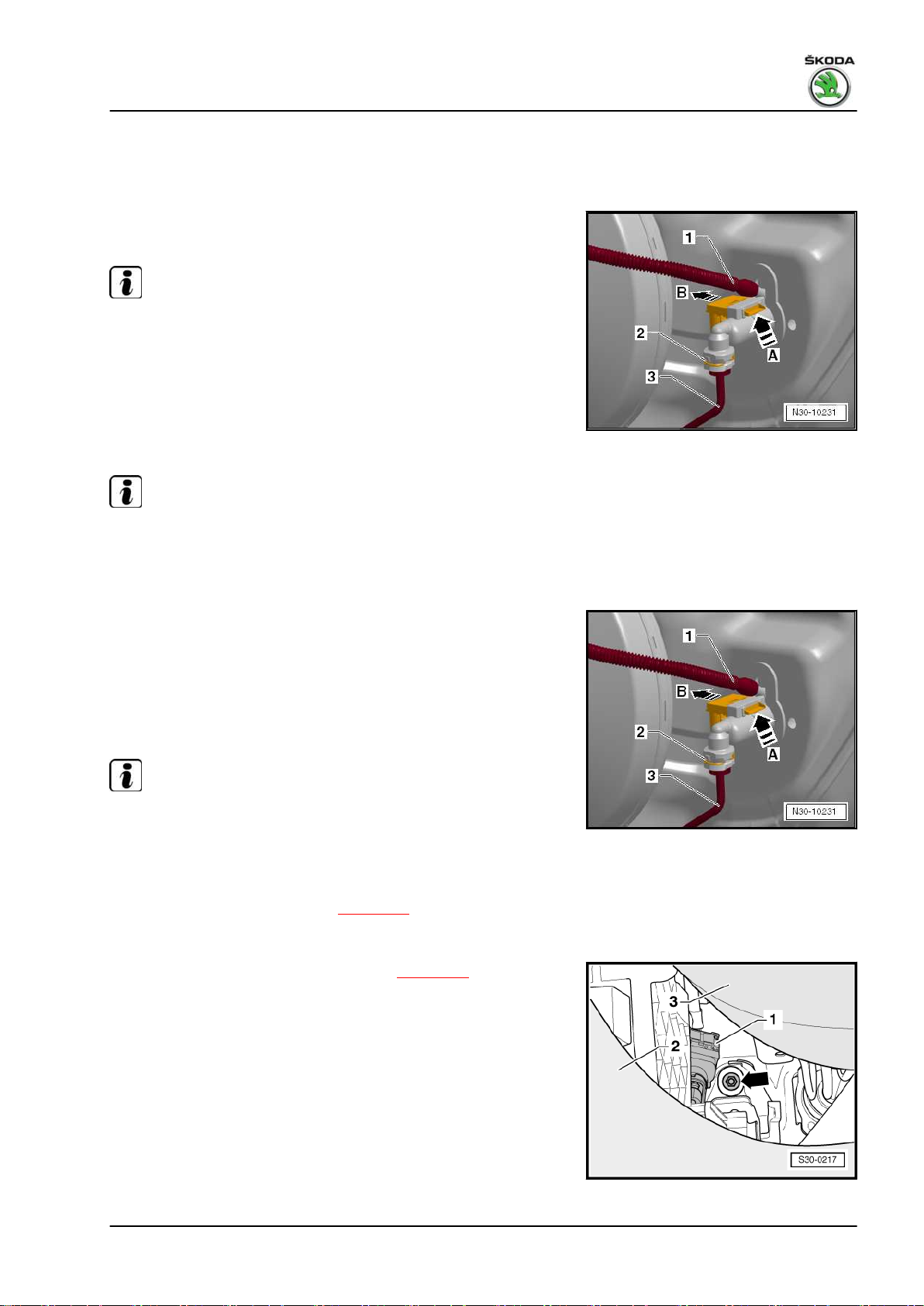 ŠKODA

1

B

2

A

3

N30-10231

1

B

2

A

3

N30-10231

3

1

2

S30-0217