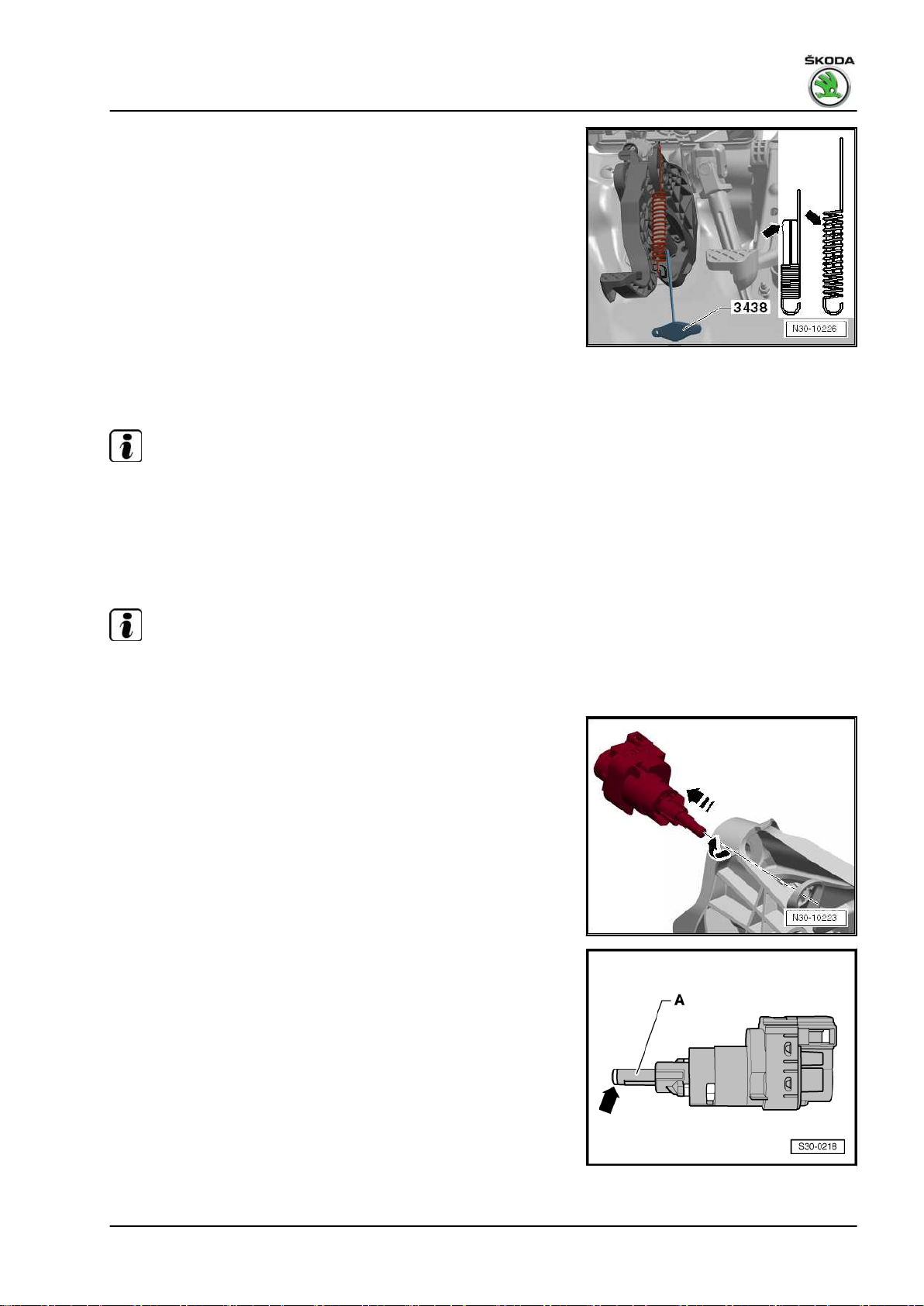 ŠKODA

3438

N30-10226

N30-10223

A

S30-0218