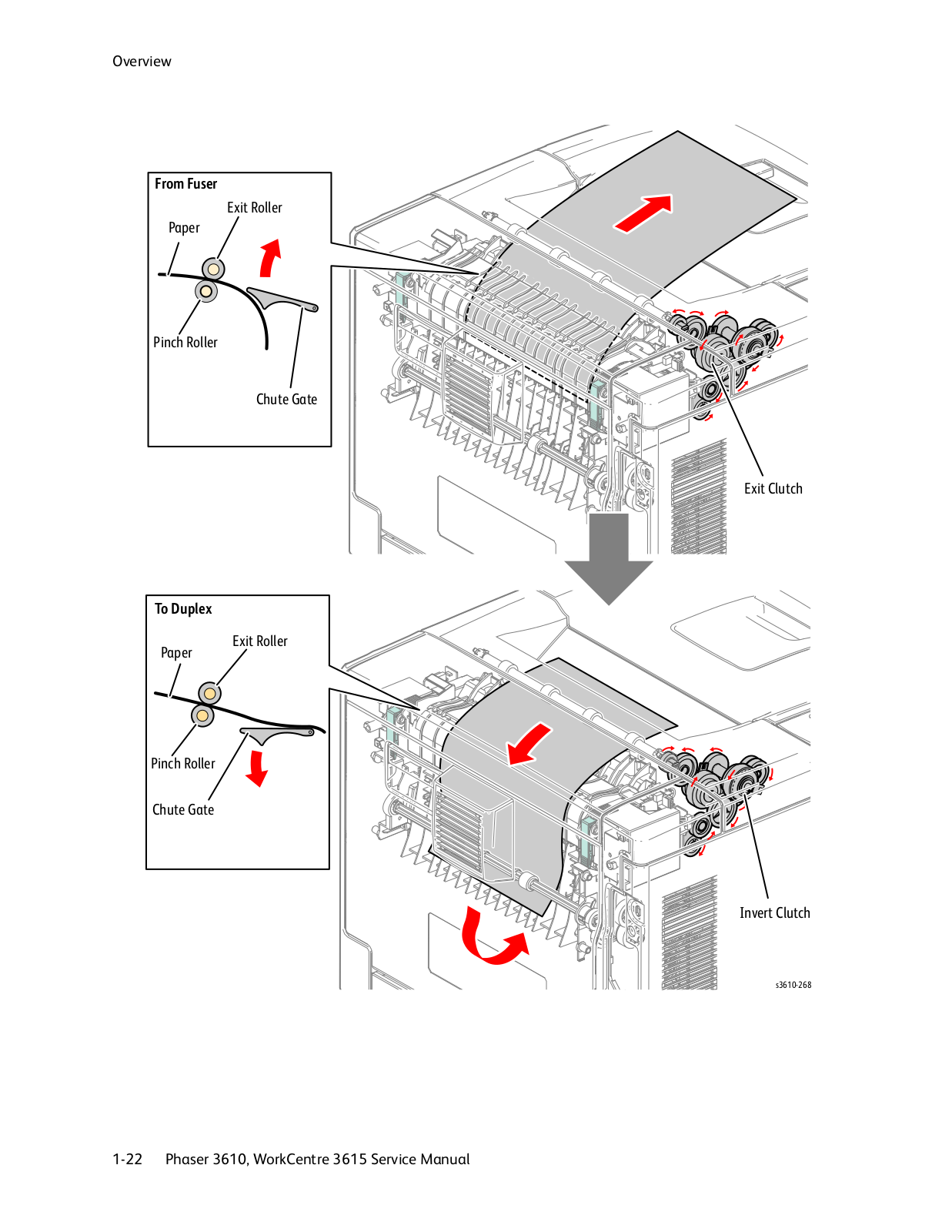 Overview

From Fuser

Exit Roller

Paper

Pinch Roller

Chute Gate

Exit Clutch

To Duplex

Exit Roller

Paper

Pinch Roller

Chute Gate

Invert Clutch

s3610-268

1-22 Phaser 3610, WorkCentre 3615 Service Manual