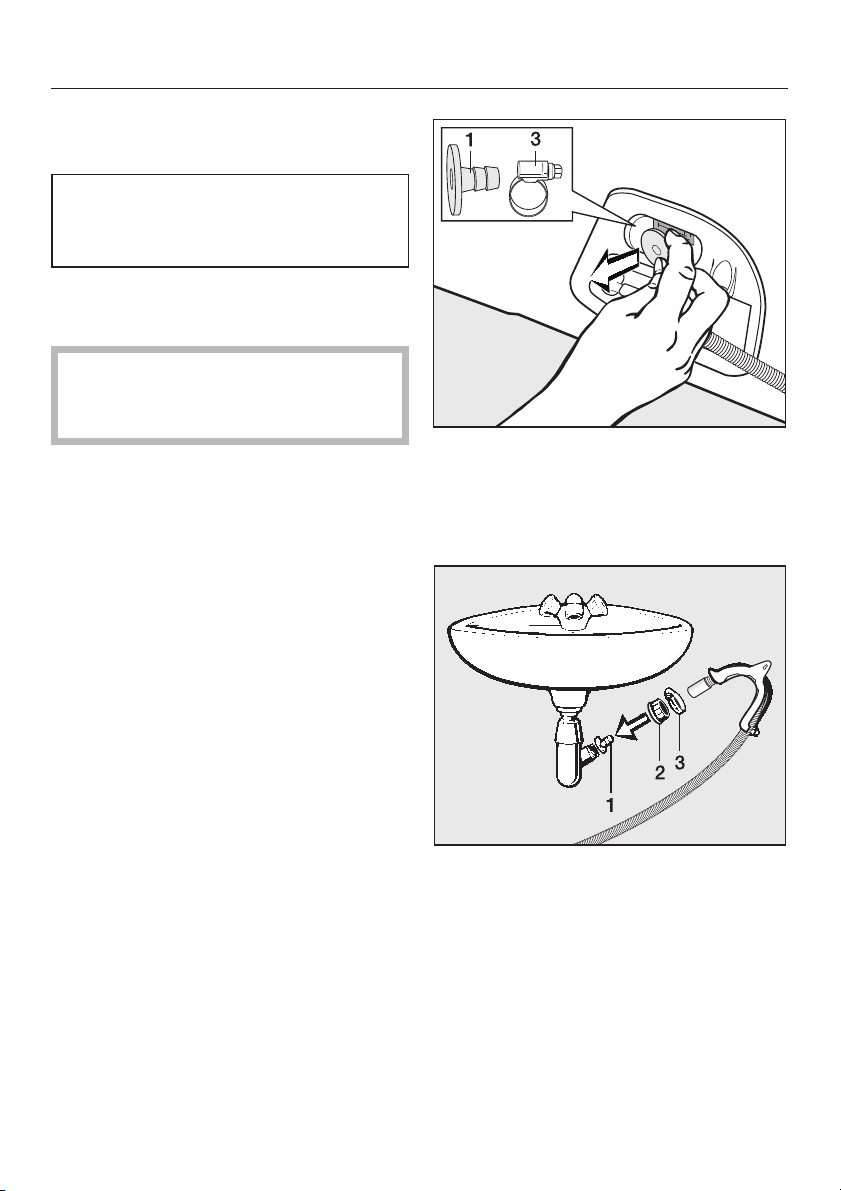 1 3

2 3

1