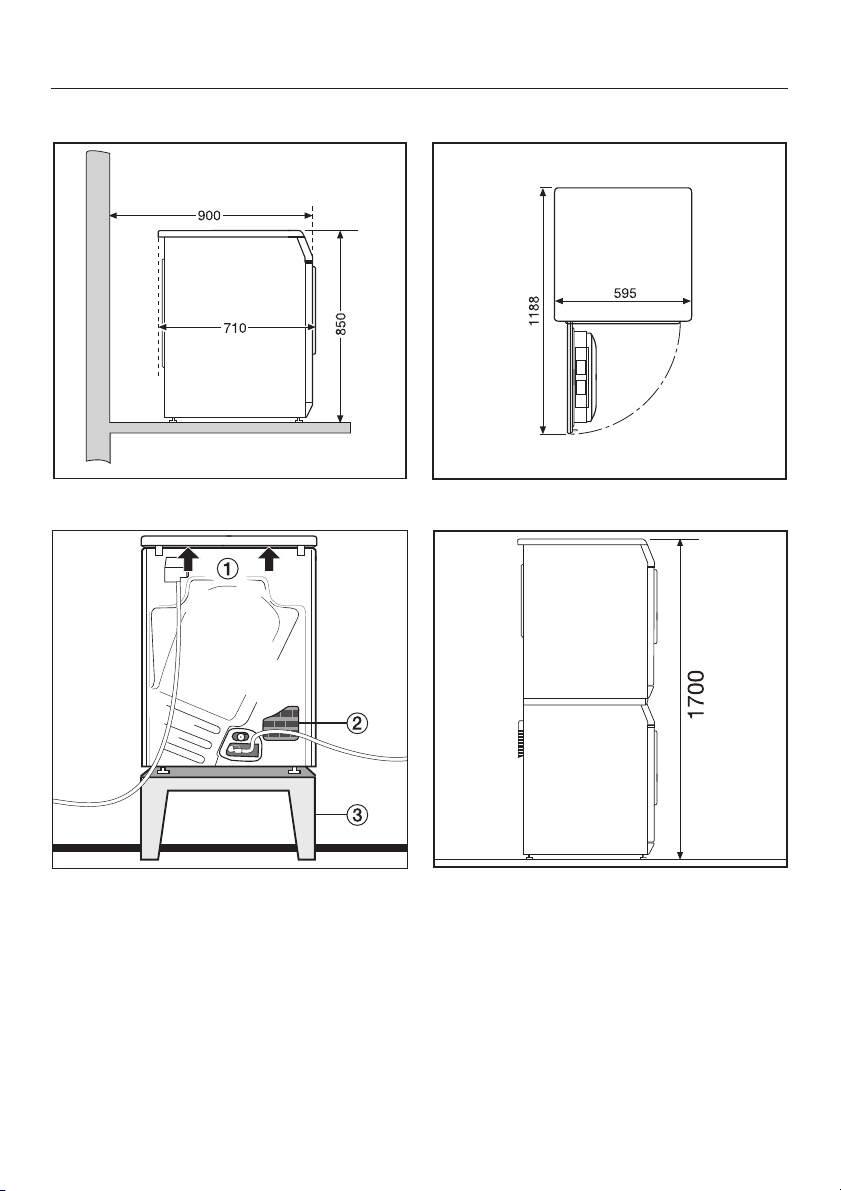 900
710
850

1188
595

①
②
③

1700