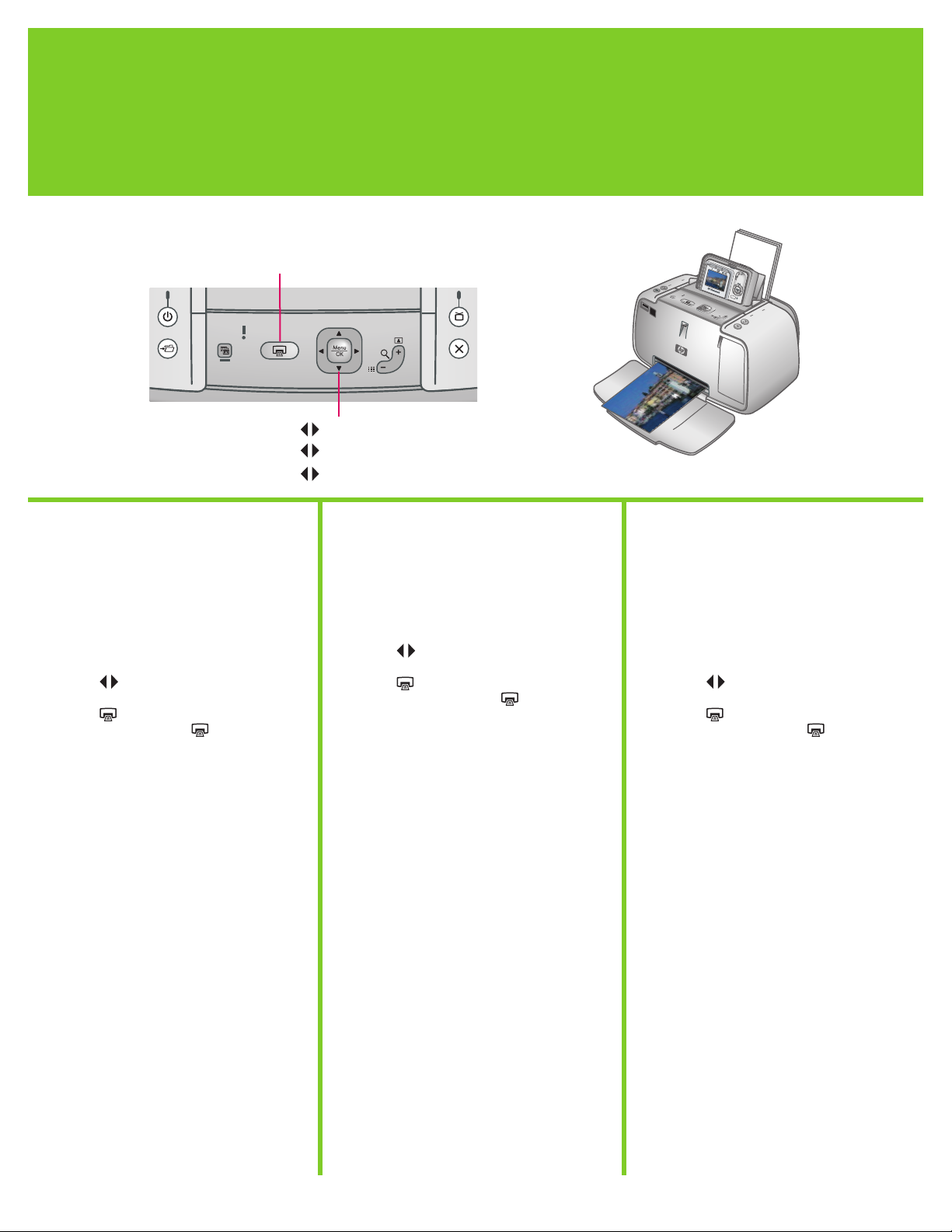 Menu
OK