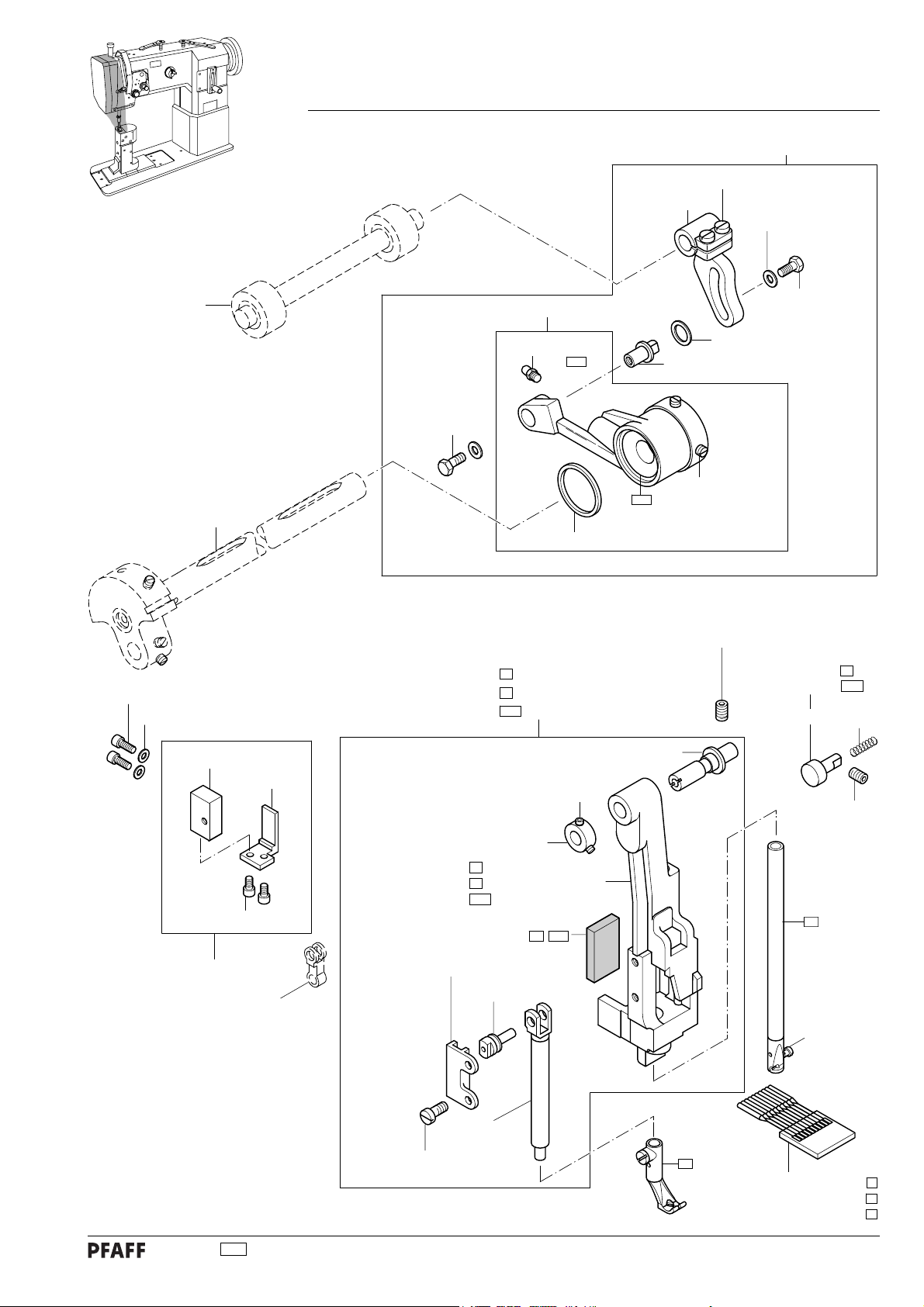 PFAFF