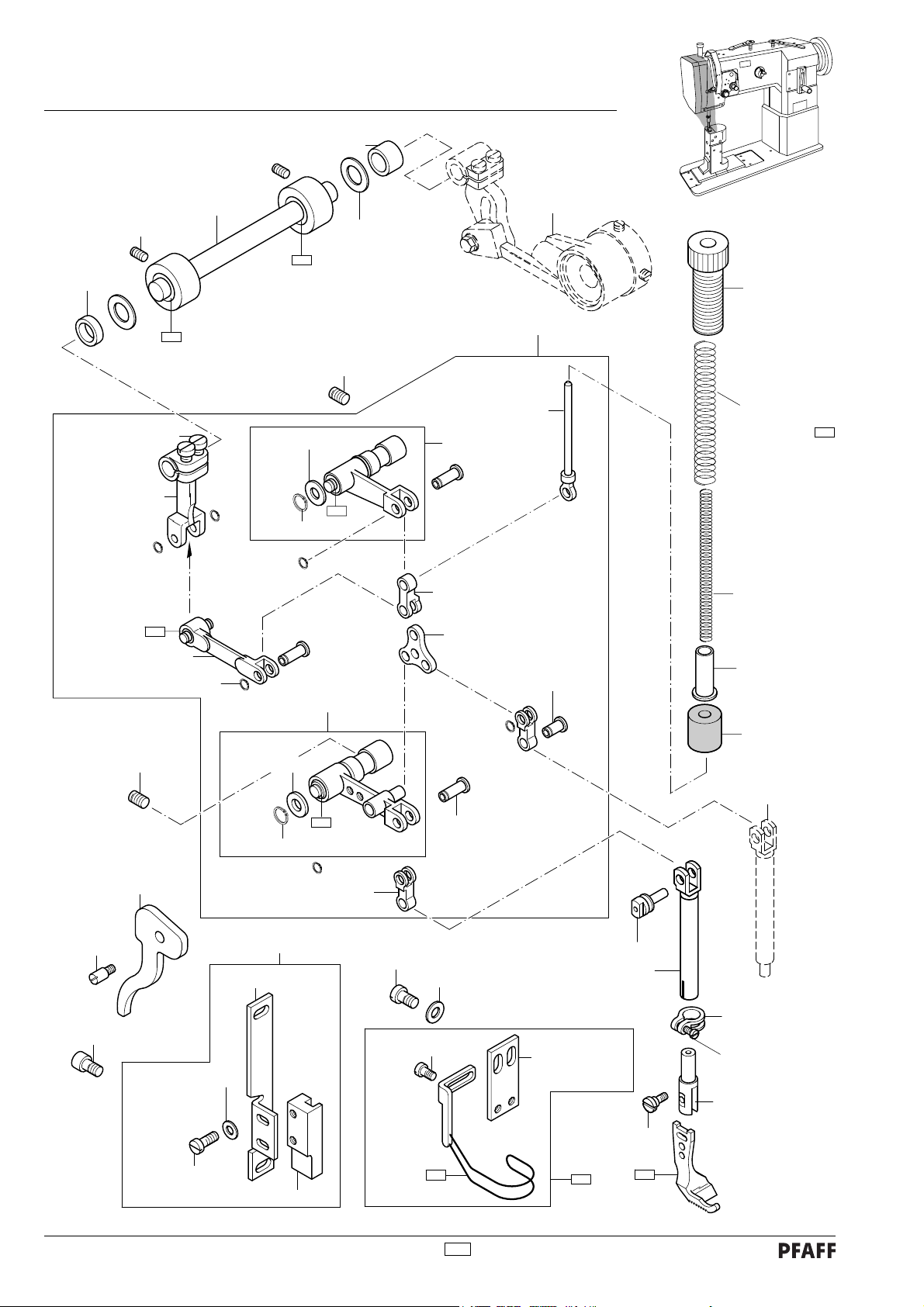 PFAFF